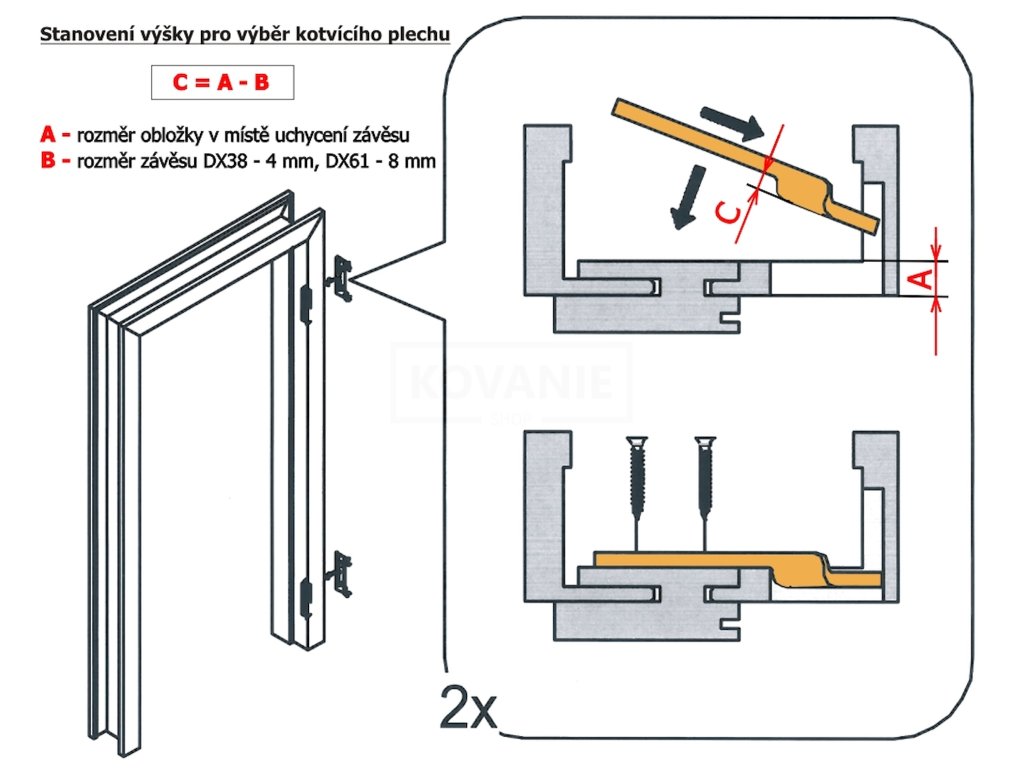 Stanovení výšky pro výběr kotvícího plechu

C = A - B

A - rozměr obložky v místě uchycení závěsu
B - rozměr závěsu DX38 - 4 mm, DX61 - 8 mm

C

A

KOVANIE
shop

2x