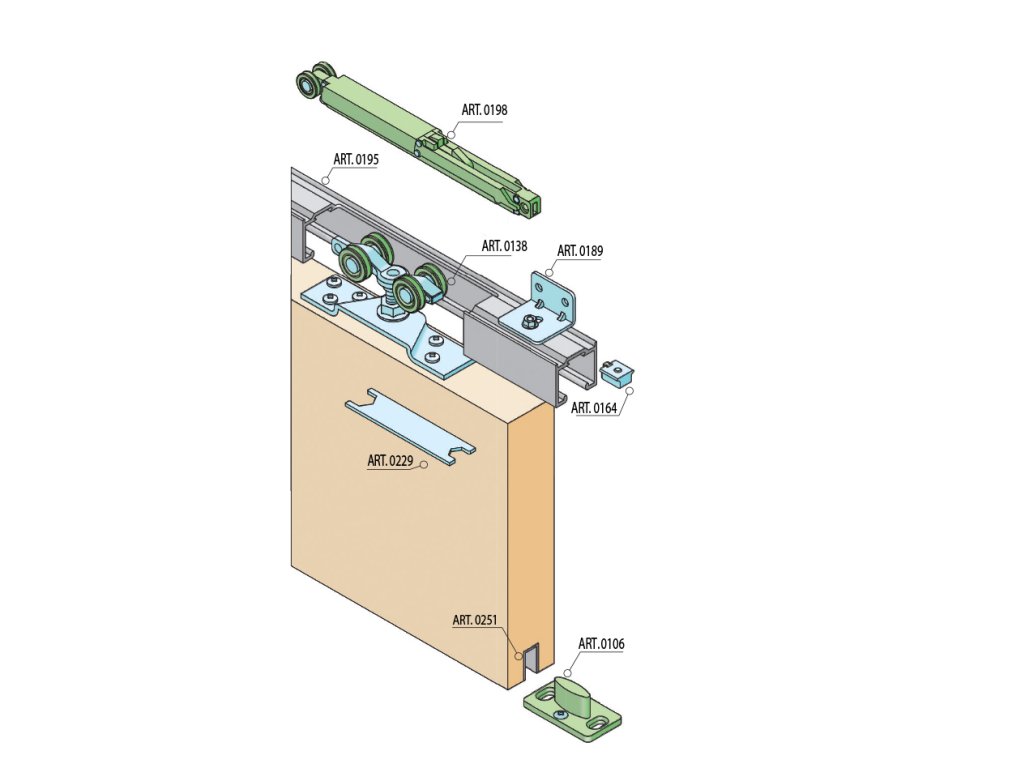 ART. 0198

ART. 0195

ART. 0138

ART. 0189

ART. 0164

ART. 0229

ART. 0251

ART. 0106