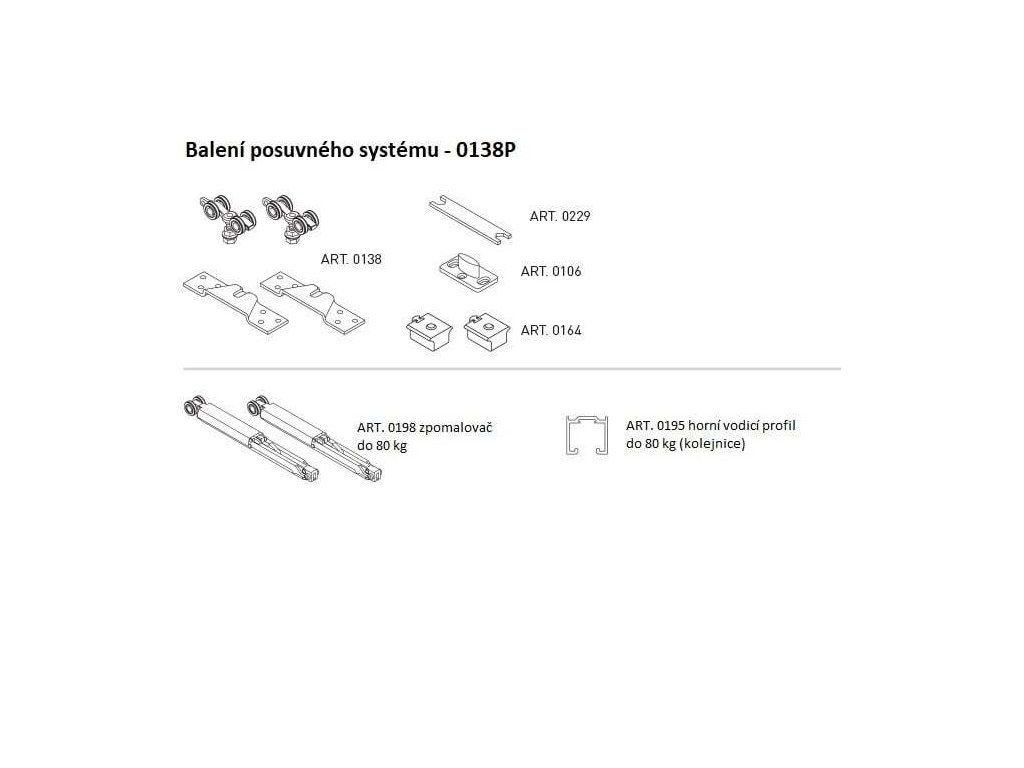 Balení posuvného systému - 0138P

ART. 0138

ART. 0229

ART. 0106

ART. 0164

ART. 0198 zpomalovač do 80 kg

ART. 0195 horní vodicí profil do 80 kg (kolejnice)