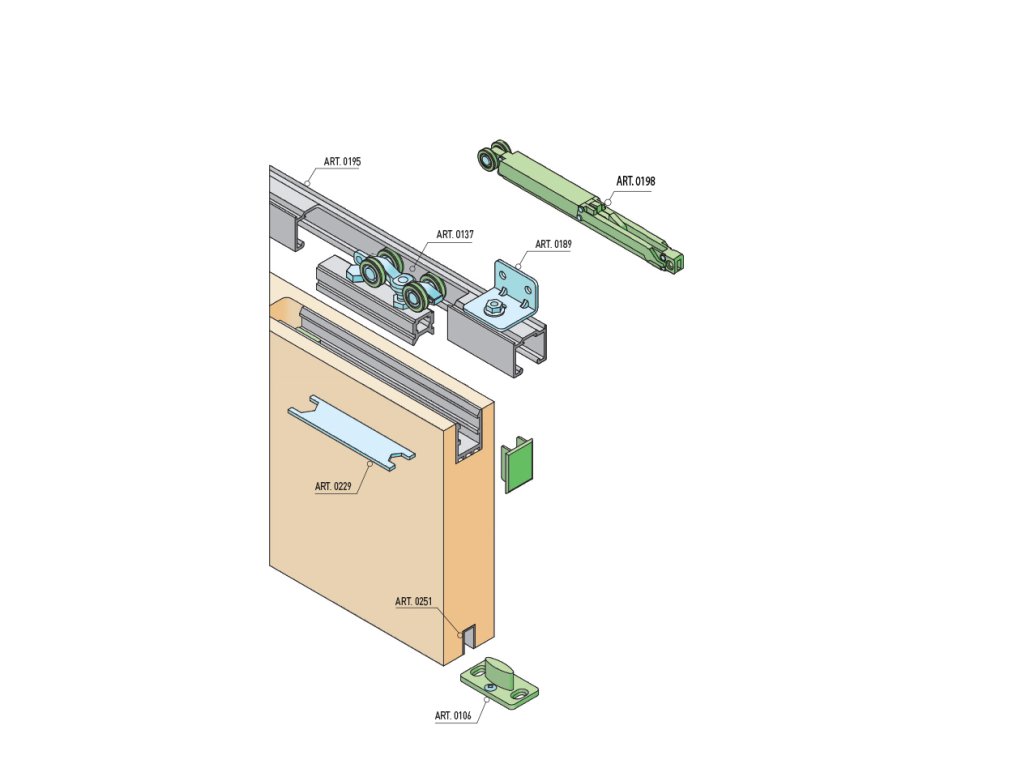 ART. 0195

ART. 0198

ART. 0137

ART. 0189

ART. 0229

ART. 0251

ART. 0106