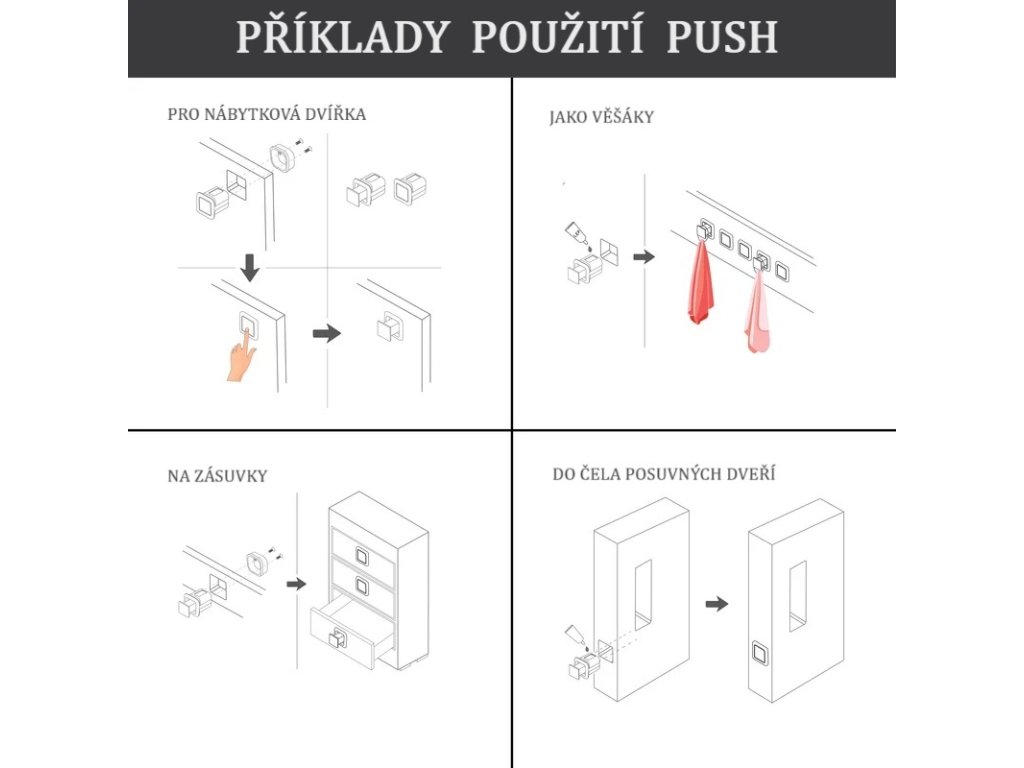 PŘÍKLADY POUŽITÍ PUSH

PRO NÁBYTKOVÁ DVÍŘKA

JAKO VĚŠÁKY

NA ZÁSUVKY

DO ČELA POSUVNÝCH DVEŘÍ