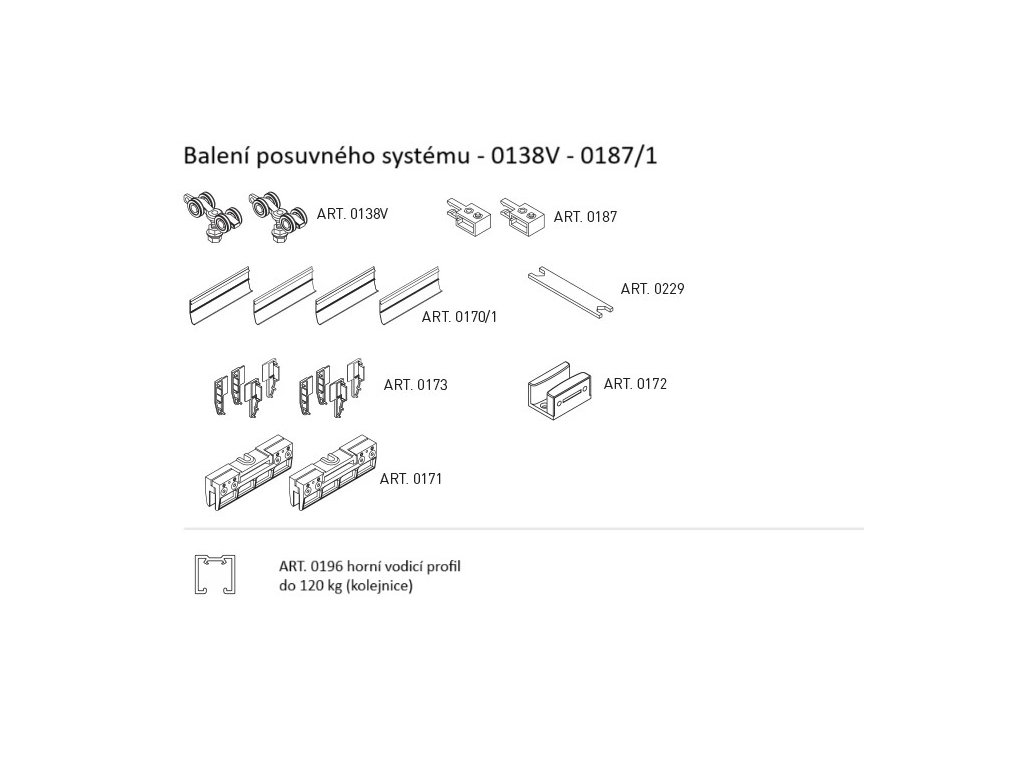 Balení posuvného systému - 0138V - 0187/1

ART. 0138V

ART. 0187

ART. 0170/1

ART. 0229

ART. 0173

ART. 0172

ART. 0171

ART. 0196 horní vodicí profil do 120 kg (kolejnice)