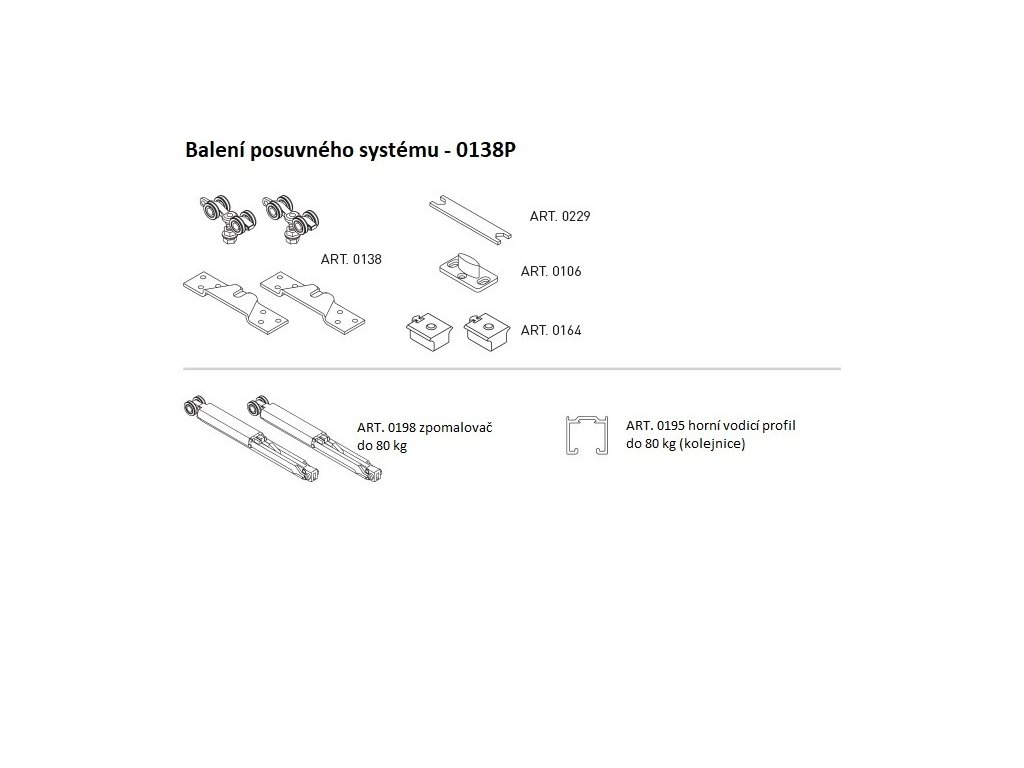 Balení posuvného systému - 0138P

ART. 0138

ART. 0229

ART. 0106

ART. 0164

ART. 0198 zpomalovač do 80 kg

ART. 0195 horní vodicí profil do 80 kg (kolejnice)