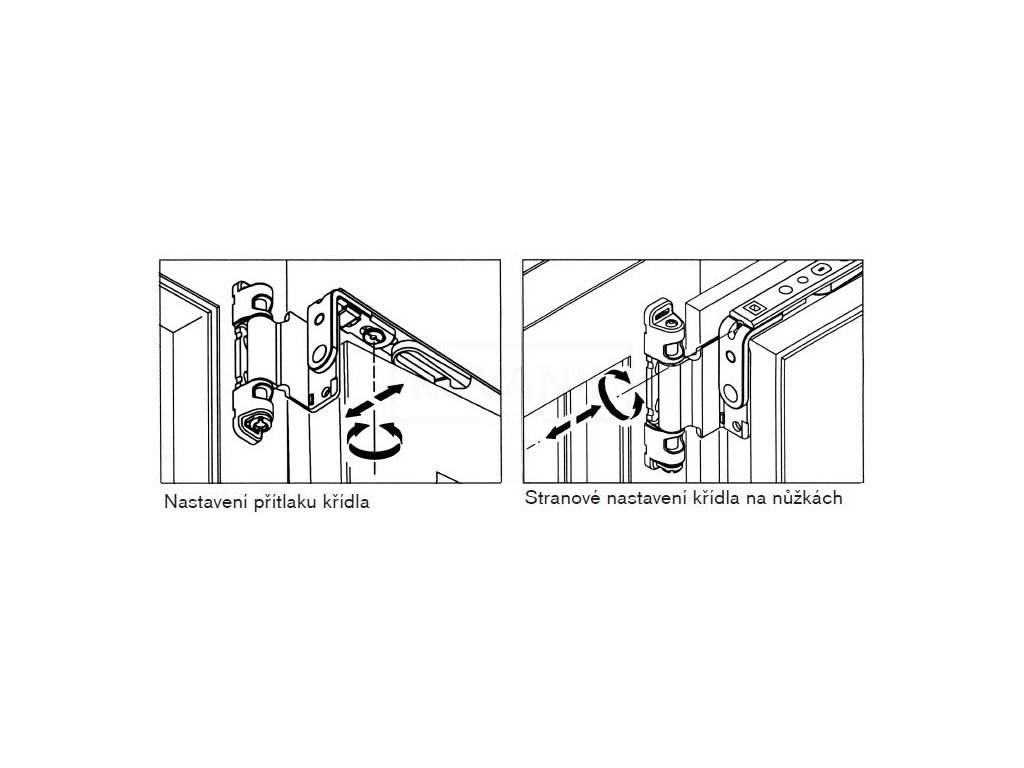 Nastavení přítlaku křídla

Stranové nastavení křídla na nůžkách