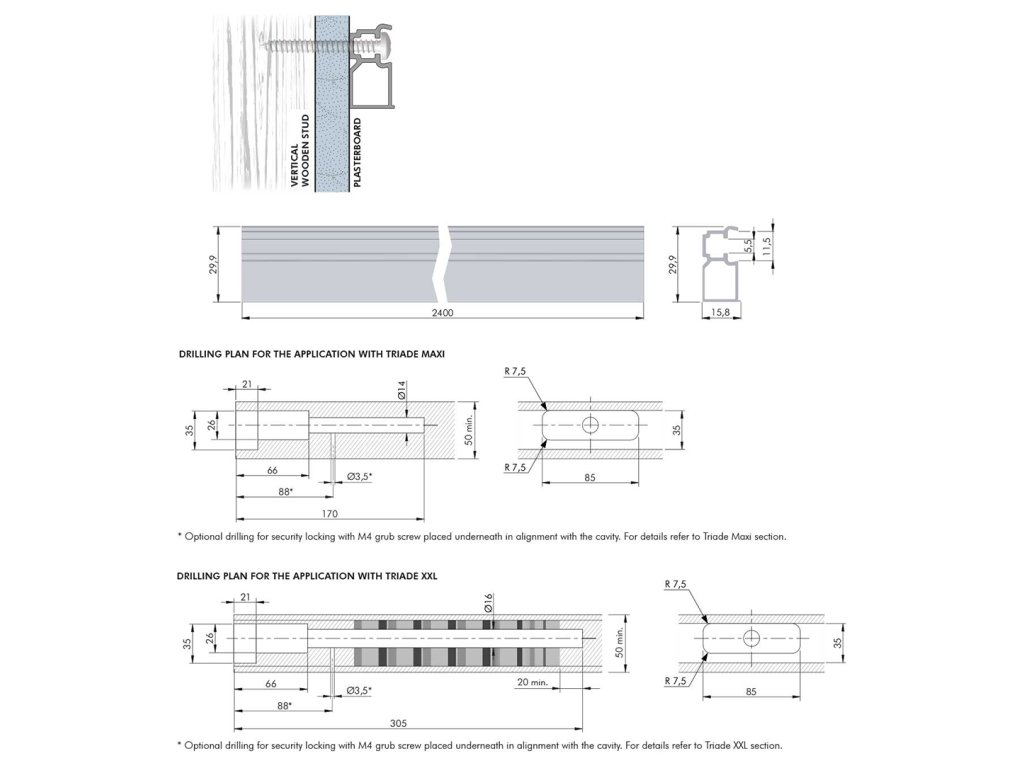 VERTICAL WOODEN STUD

PLASTERBOARD

29,9

2400

29,9

5,5

11,5

15,8

DRILLING PLAN FOR THE APPLICATION WITH TRIADE MAXI

21

Ø14

35

26

50 min.

66

Ø3,5*

88*

170

R 7,5

35

R 7,5

85

* Optional drilling for security locking with M4 grub screw placed underneath in alignment with the cavity. For details refer to Triade Maxi section.

DRILLING PLAN FOR THE APPLICATION WITH TRIADE XXL

21

Ø16

35

26

50 min.

66

Ø3,5*

20 min.

88*

305

R 7,5

35

R 7,5

85

* Optional drilling for security locking with M4 grub screw placed underneath in alignment with the cavity. For details refer to Triade XXL section.