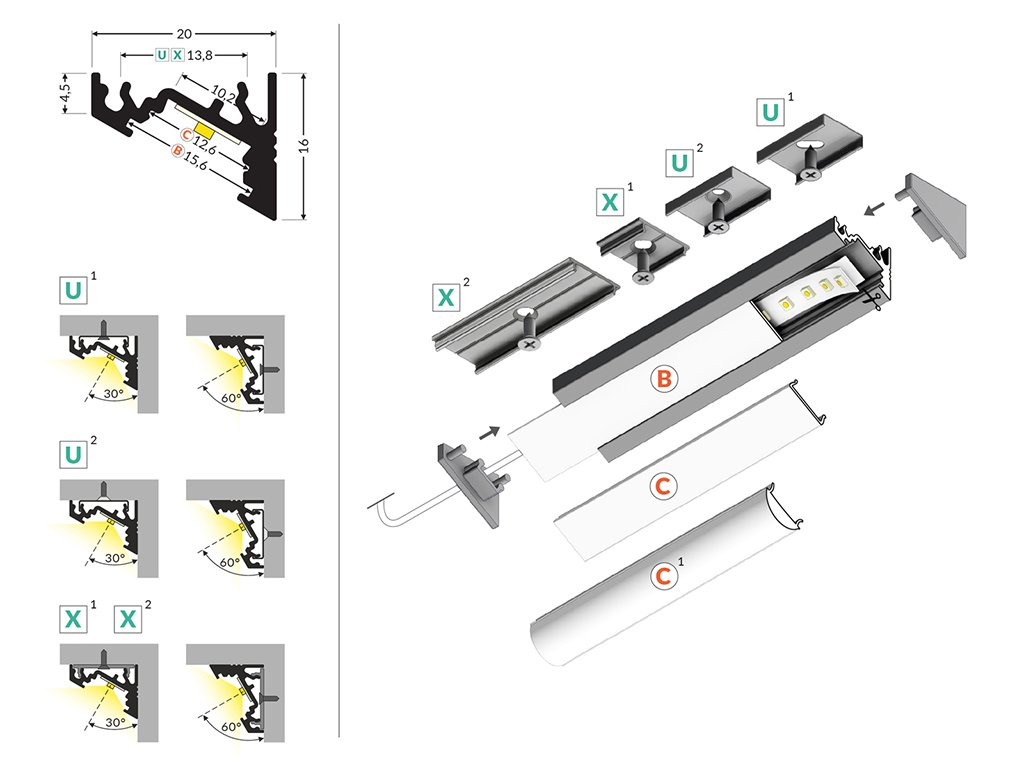 20
U X 13,8
4,5
10,2
C 12,6
B 15,6
16

U $^1$
30°
60°

U $^2$
30°
60°

X $^1$ X $^2$
30°
60°

U $^1$
U $^2$
X $^1$
X $^2$
B
C
C $^1$