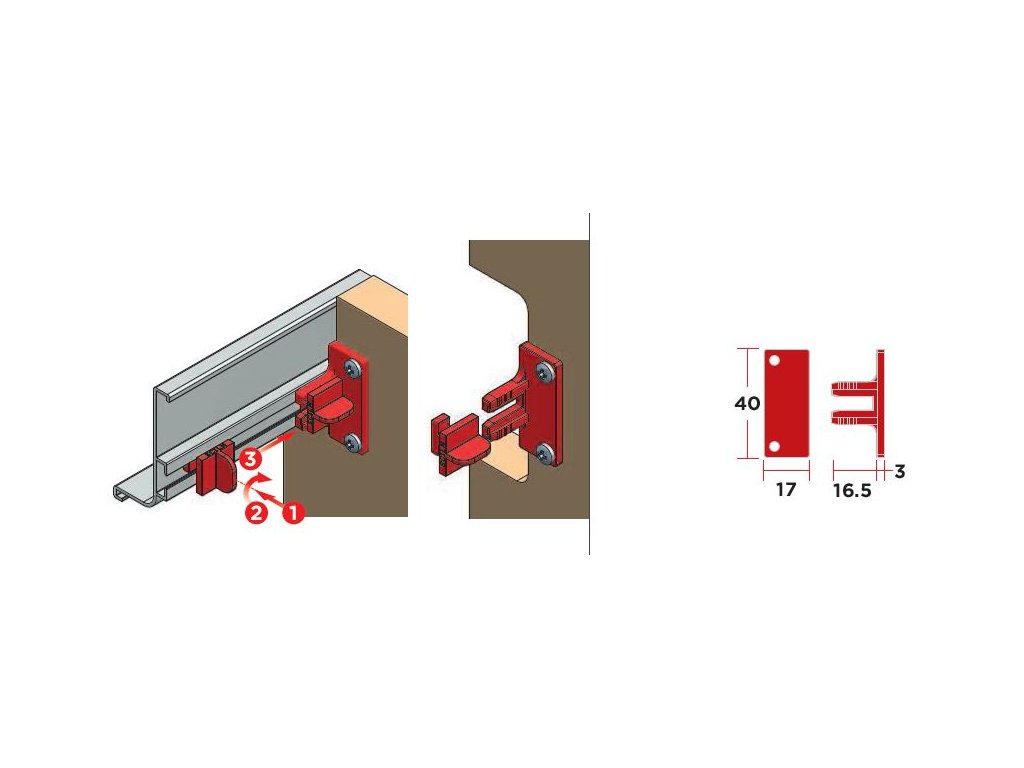 3
2
1
40
17
16.5
3