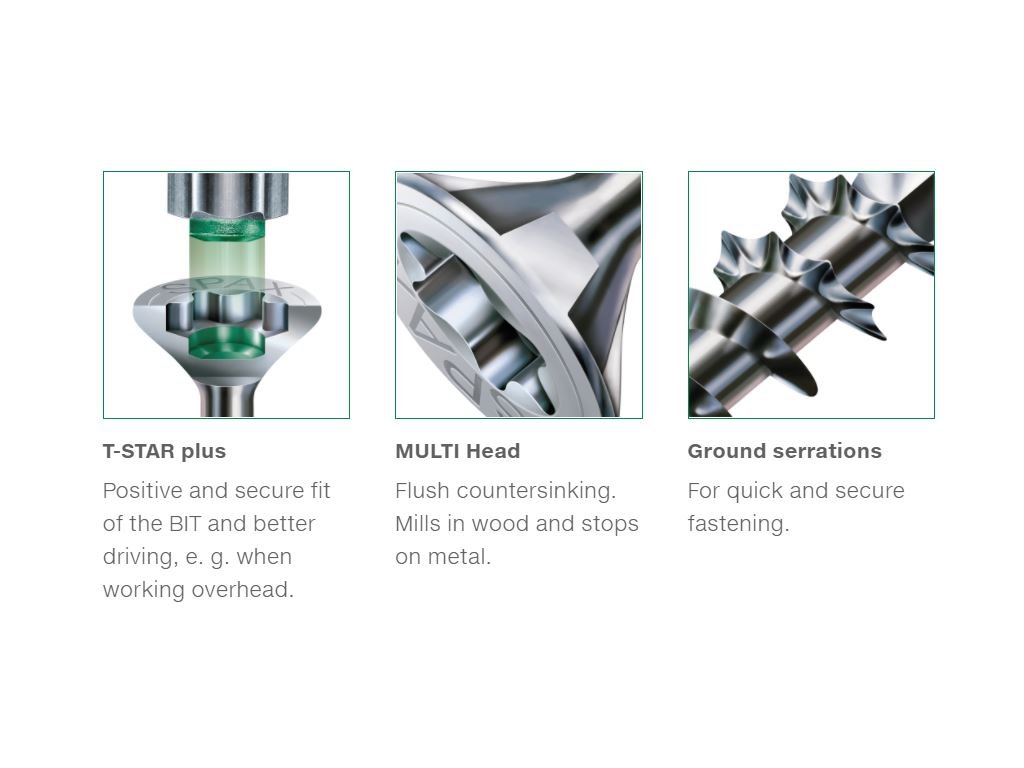 SPAX

T-STAR plus

Positive and secure fit of the BIT and better driving, e. g. when working overhead.

MULTI Head

Flush countersinking. Mills in wood and stops on metal.

Ground serrations

For quick and secure fastening.