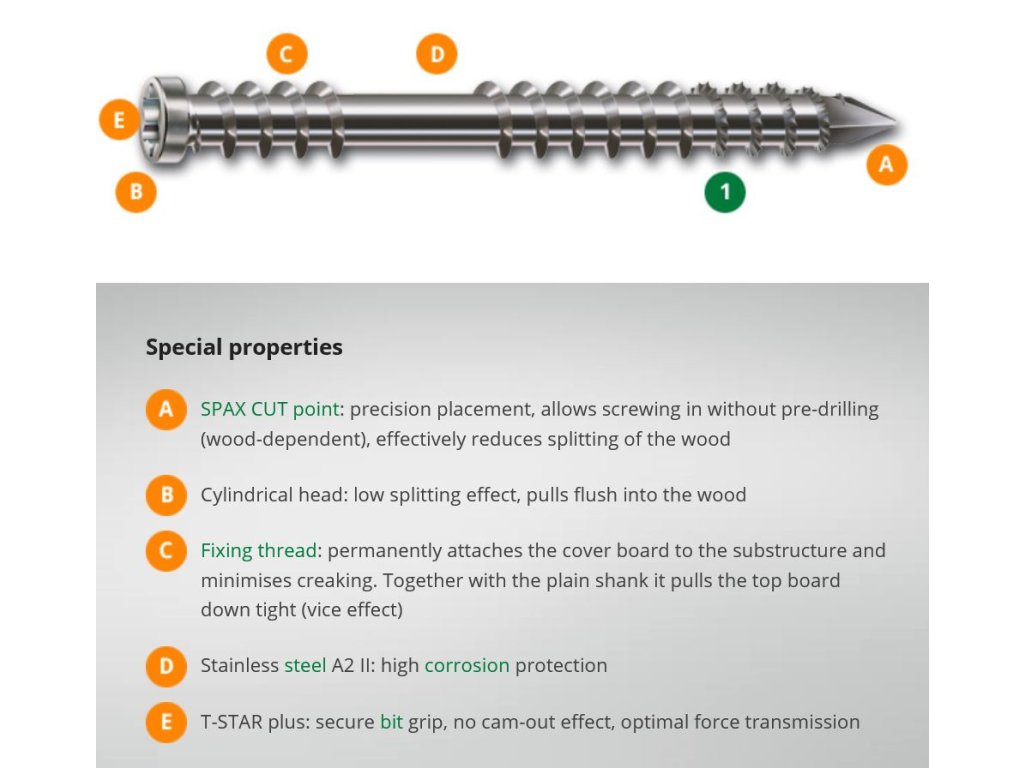 C D E B 1 A

Special properties

A SPAX CUT point: precision placement, allows screwing in without pre-drilling (wood-dependent), effectively reduces splitting of the wood

B Cylindrical head: low splitting effect, pulls flush into the wood

C Fixing thread: permanently attaches the cover board to the substructure and minimises creaking. Together with the plain shank it pulls the top board down tight (vice effect)

D Stainless steel A2 II: high corrosion protection

E T-STAR plus: secure bit grip, no cam-out effect, optimal force transmission