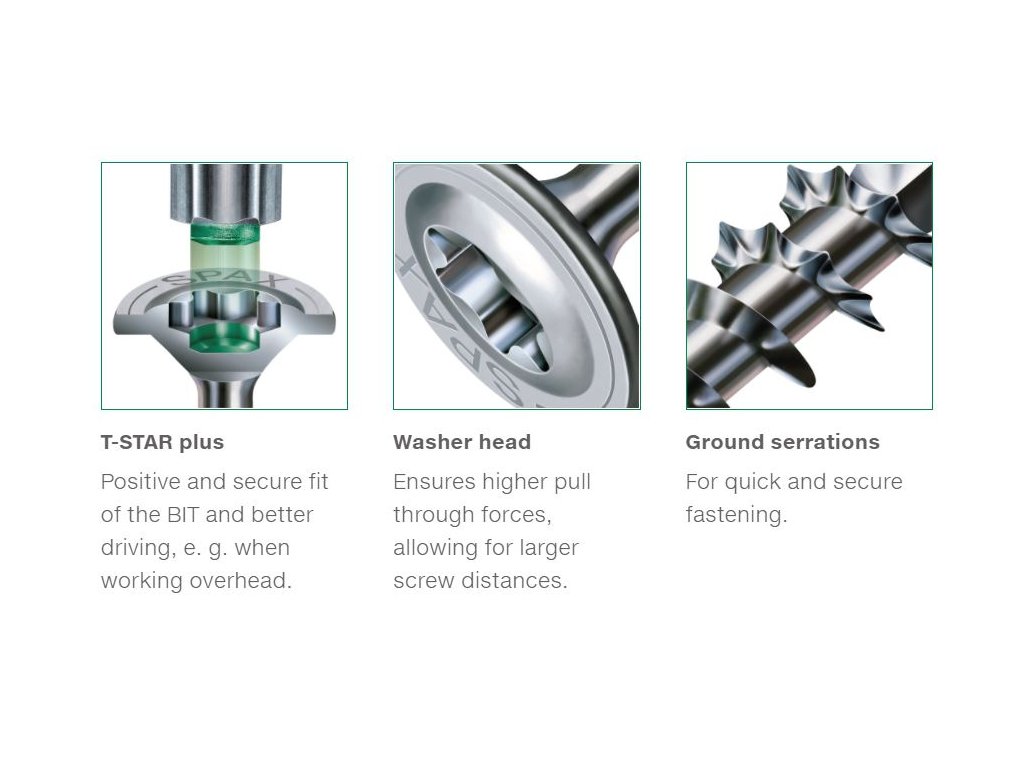 SPAX

T-STAR plus

Positive and secure fit of the BIT and better driving, e. g. when working overhead.

SPAX

Washer head

Ensures higher pull through forces, allowing for larger screw distances.

Ground serrations

For quick and secure fastening.