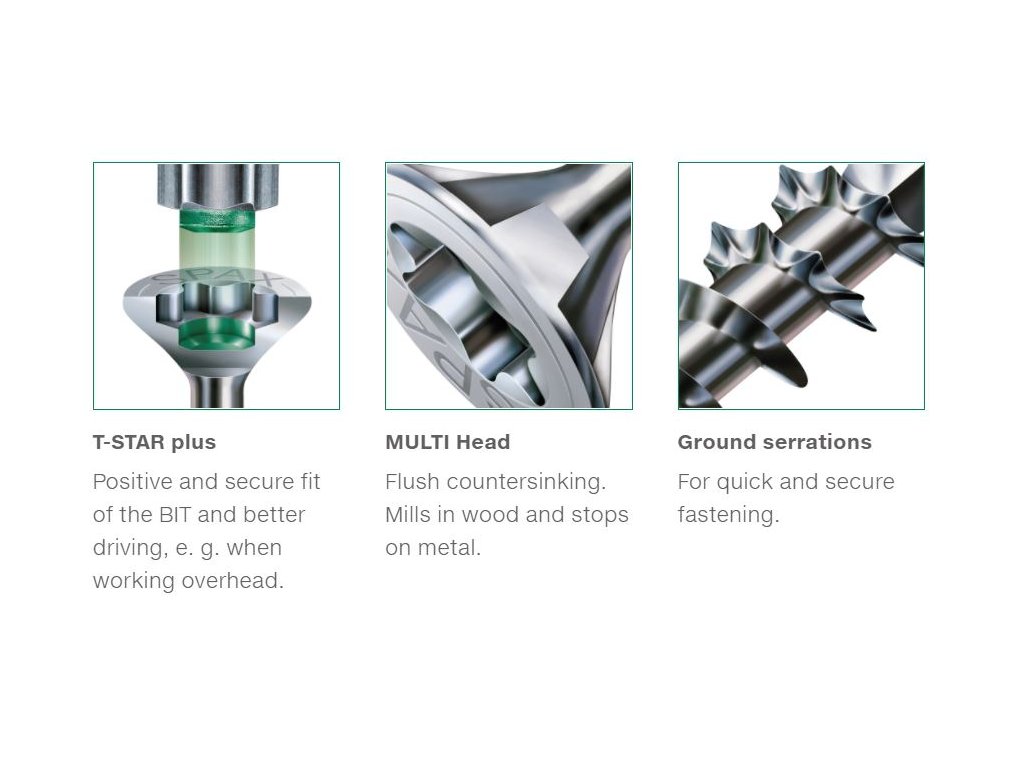 SPAX

T-STAR plus
Positive and secure fit of the BIT and better driving, e. g. when working overhead.

MULTI Head
Flush countersinking. Mills in wood and stops on metal.

Ground serrations
For quick and secure fastening.