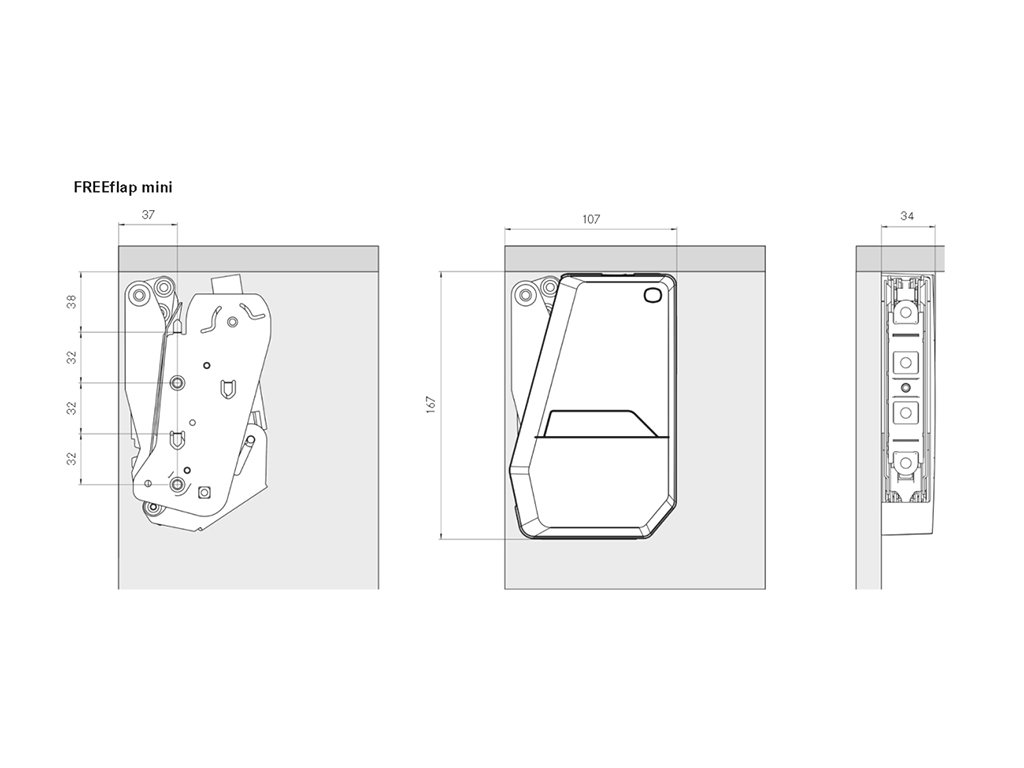 FREEflap mini

37

38

32

32

32

107

167

34