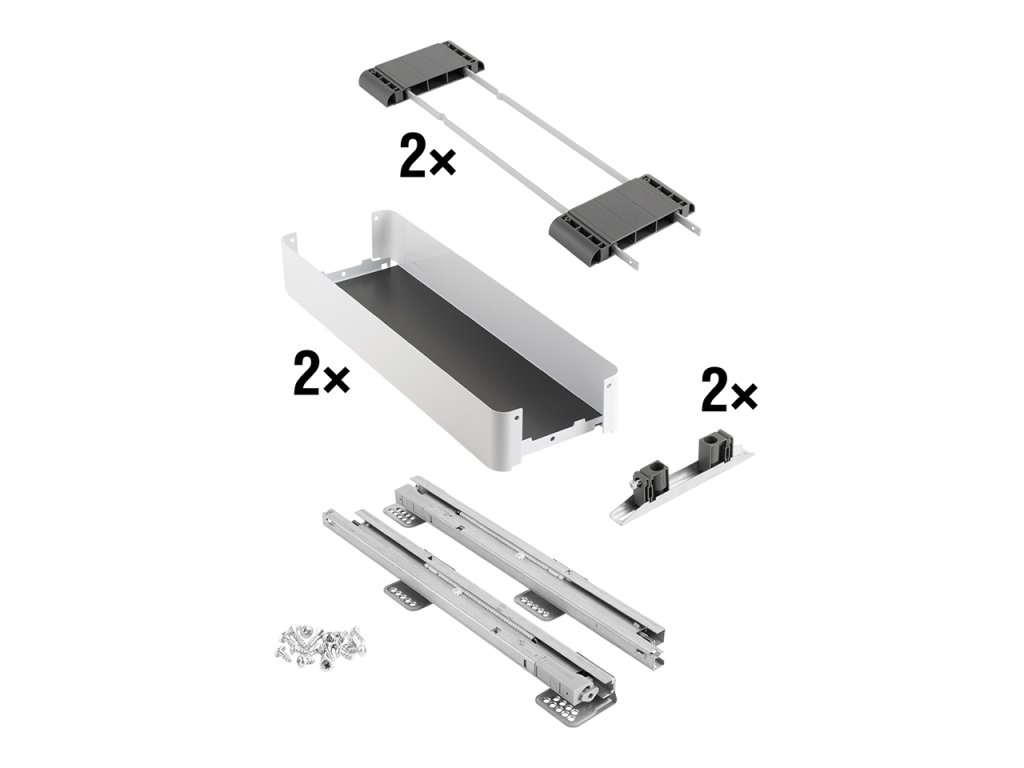 2×

2×

2×