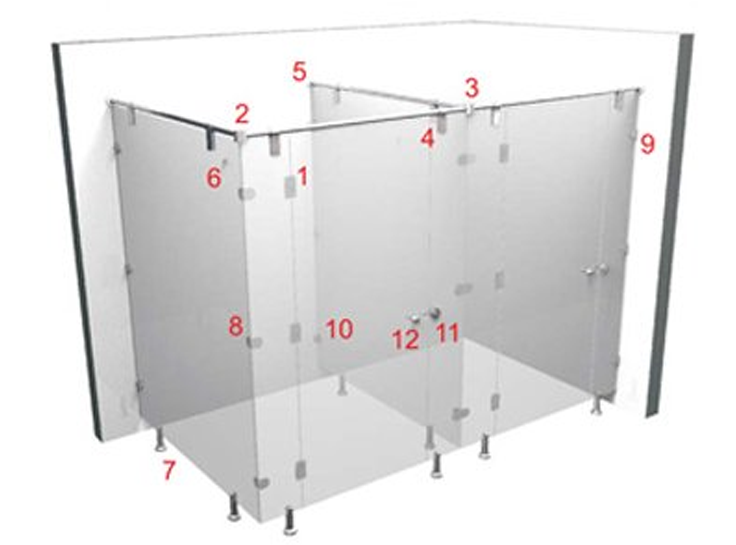 5
3
2
4
9
6
1
8
10
12
11
7