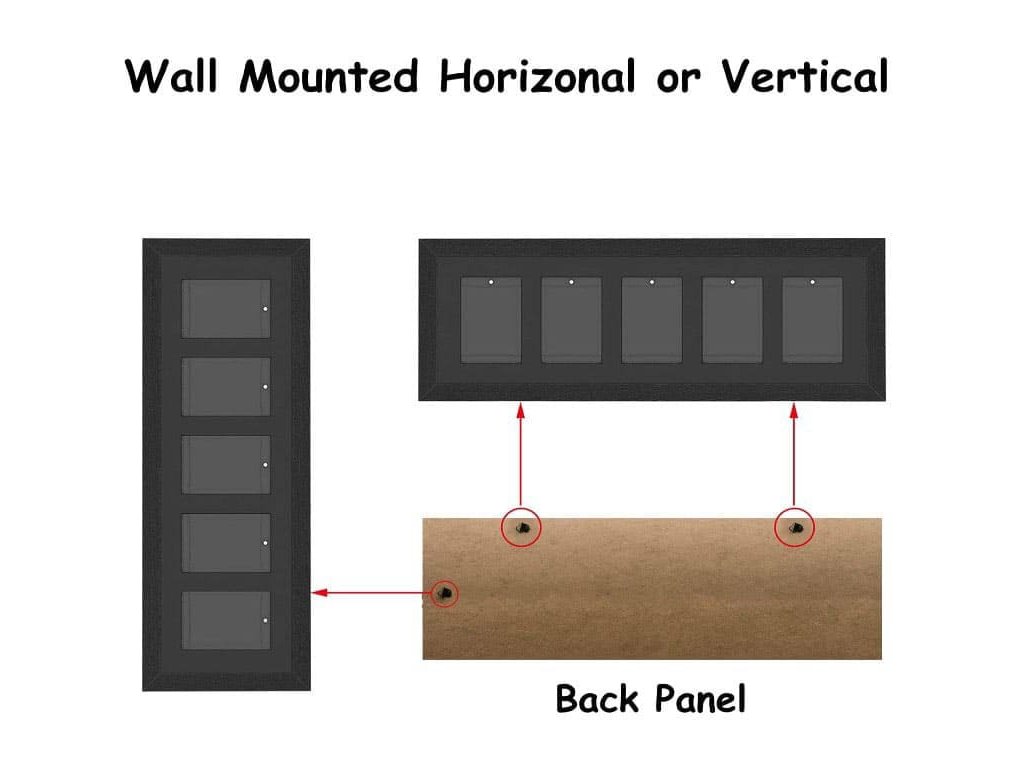 Wall Mounted Horizonal or Vertical

Back Panel