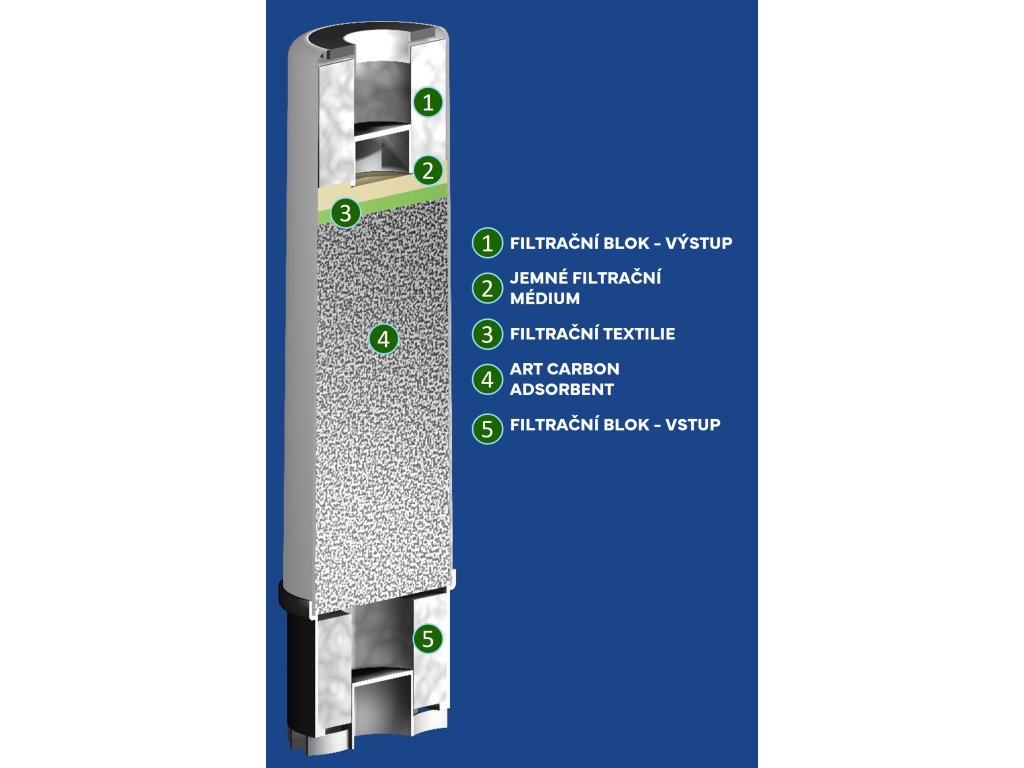 1
2
3
4
5

1 FILTRAČNÍ BLOK - VÝSTUP
2 JEMNÉ FILTRAČNÍ MÉDIUM
3 FILTRAČNÍ TEXTILIE
4 ART CARBON ADSORBENT
5 FILTRAČNÍ BLOK - VSTUP