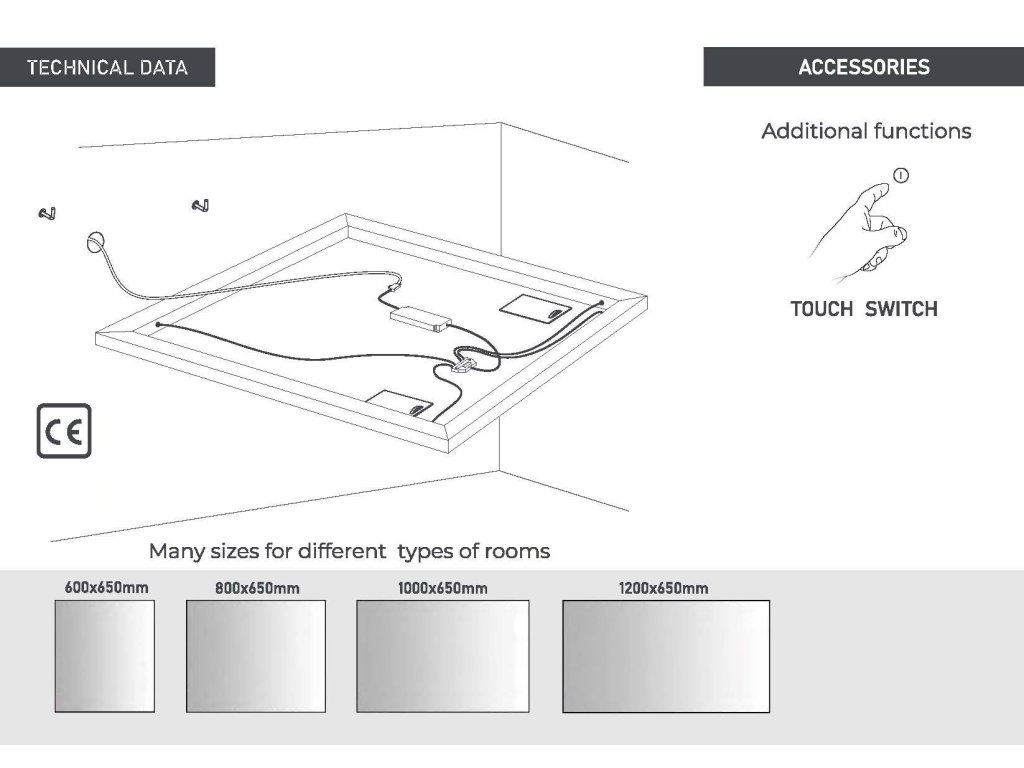 TECHNICAL DATA

ACCESSORIES

Additional functions

TOUCH SWITCH

CE

Many sizes for different types of rooms

600x650mm

800x650mm

1000x650mm

1200x650mm