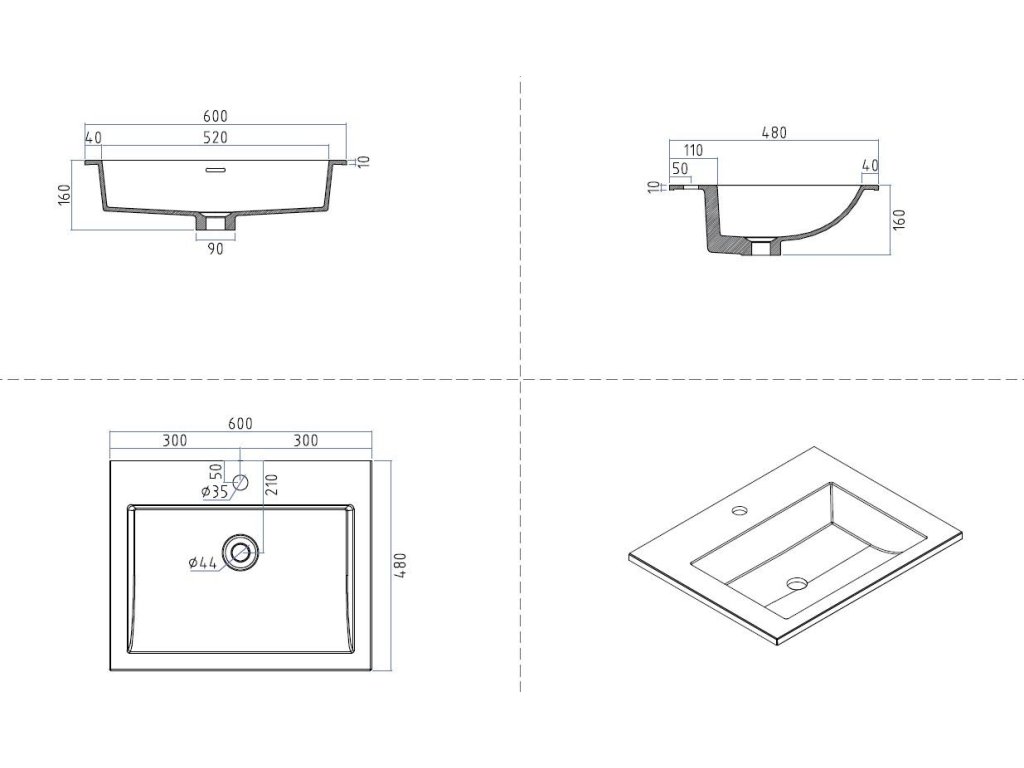 600
40
520
10
160
90

480
110
50
40
10
160

600
300
300
50
ø35
210
ø44
480