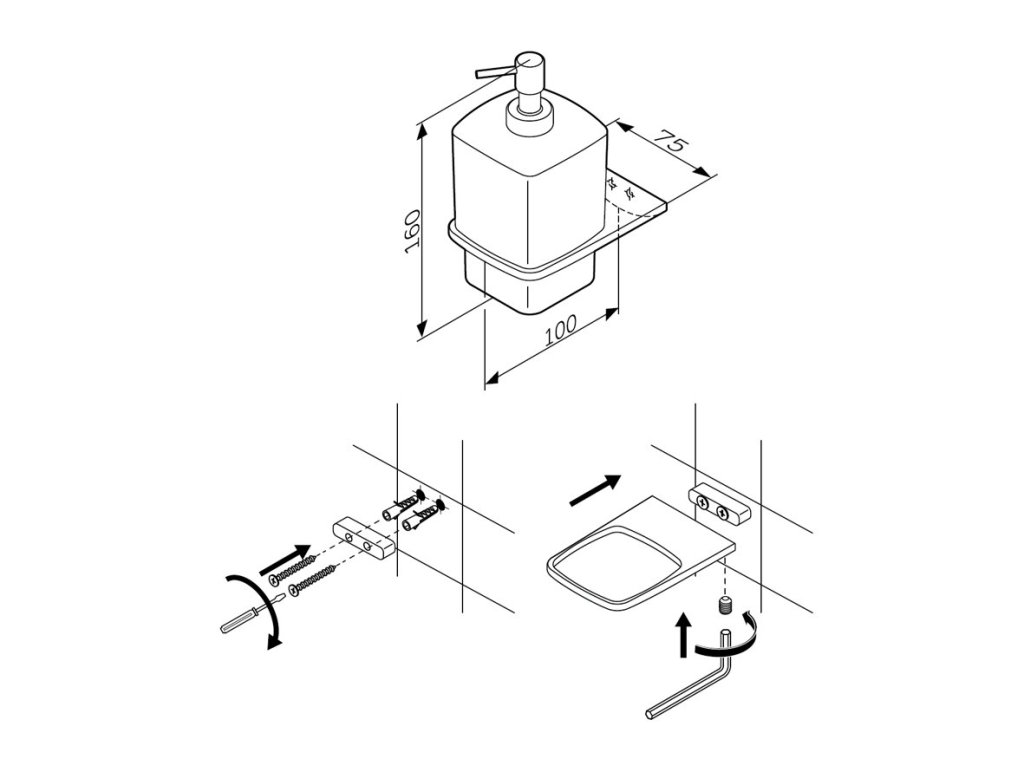 75
160
100