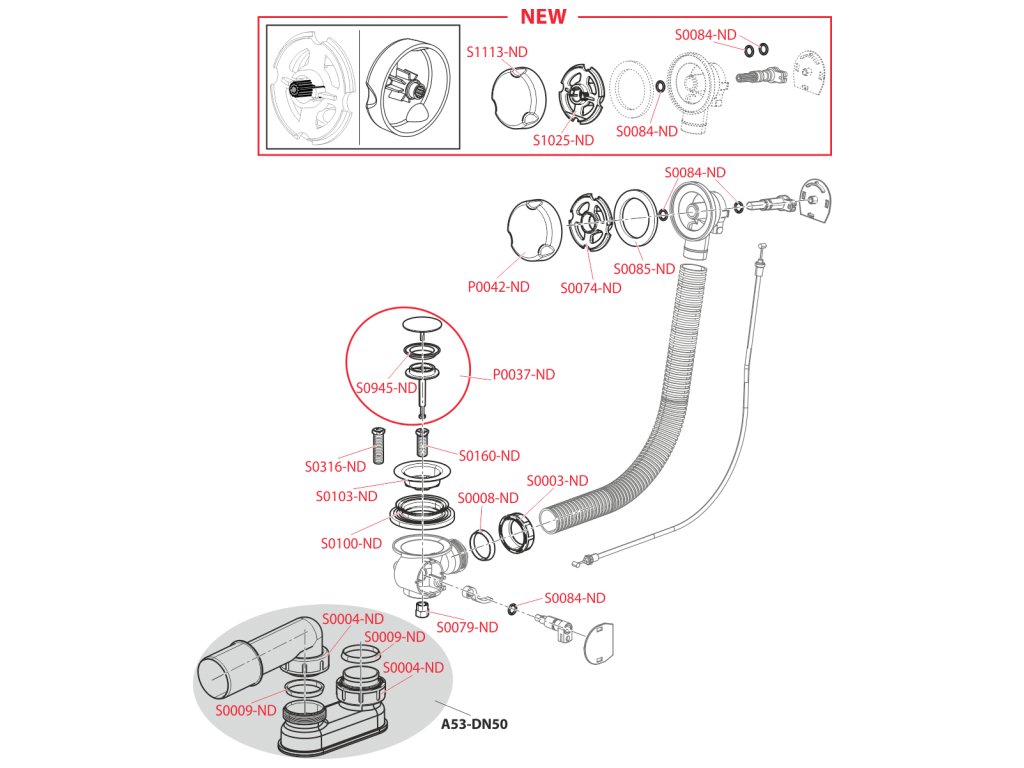 NEW

S1113-ND
S0084-ND
S1025-ND
S0084-ND

S0084-ND
P0042-ND
S0074-ND
S0085-ND

S0945-ND
P0037-ND

S0316-ND
S0160-ND
S0103-ND
S0008-ND
S0003-ND
S0100-ND

S0084-ND
S0079-ND

S0004-ND
S0009-ND
S0004-ND
S0009-ND
A53-DN50