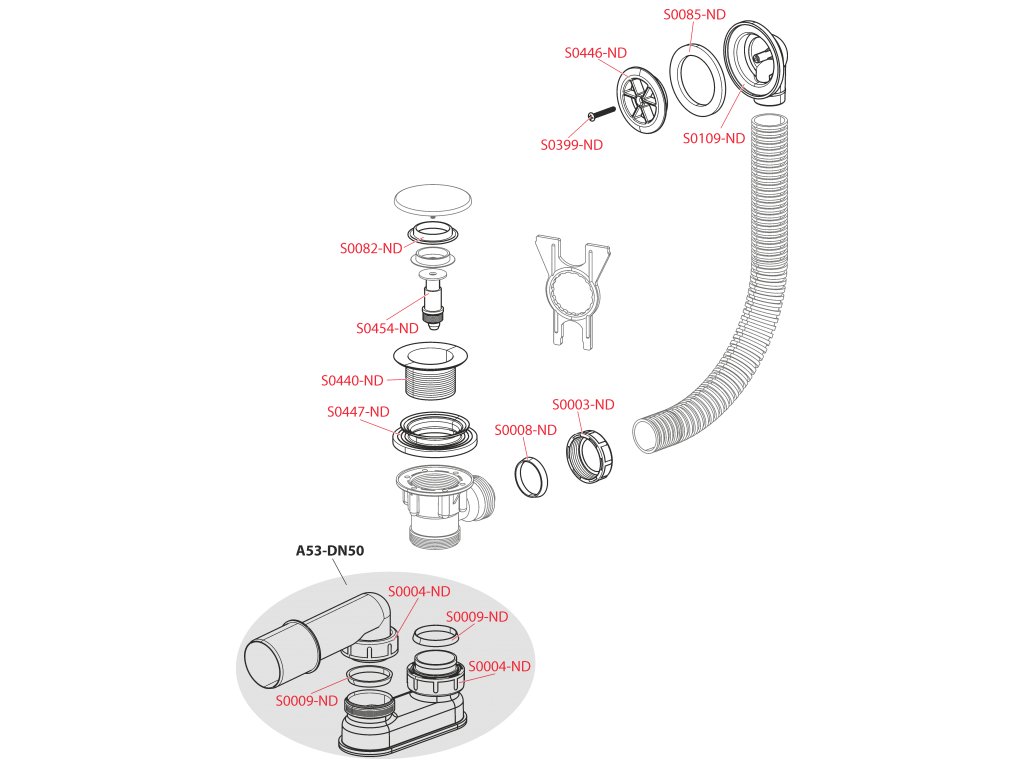 S0085-ND
S0446-ND
S0399-ND
S0109-ND
S0082-ND
S0454-ND
S0440-ND
S0447-ND
S0003-ND
S0008-ND
A53-DN50
S0004-ND
S0009-ND
S0004-ND
S0009-ND