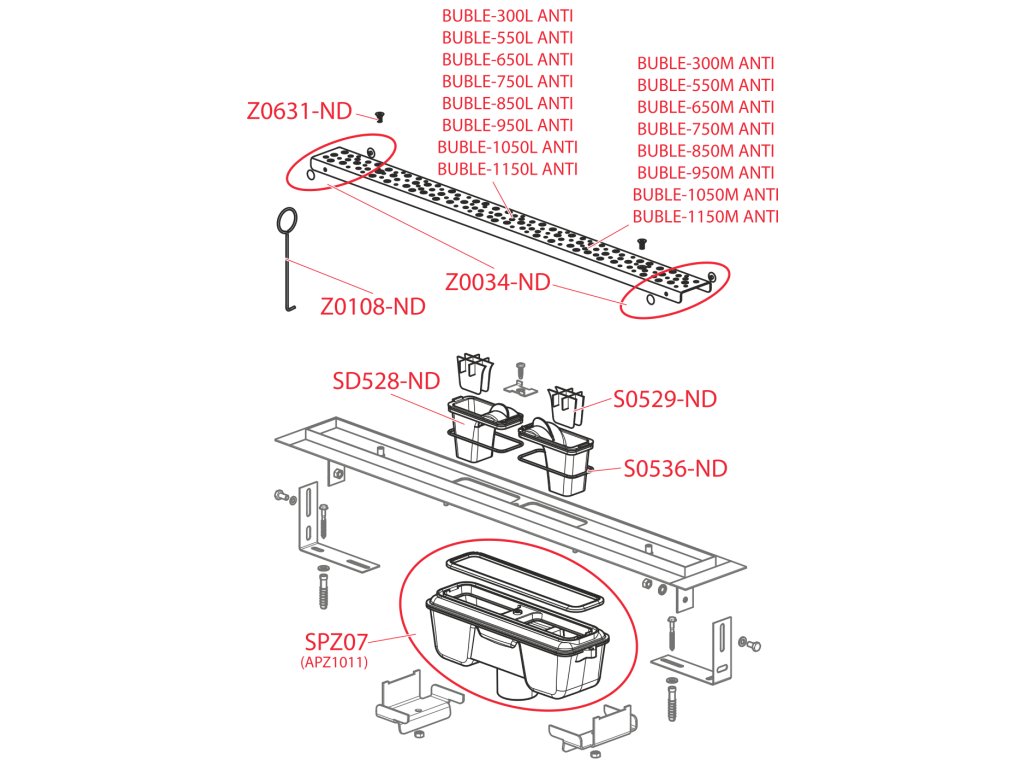 BUBLE-300L ANTI
BUBLE-550L ANTI
BUBLE-650L ANTI
BUBLE-750L ANTI
BUBLE-850L ANTI
BUBLE-950L ANTI
BUBLE-1050L ANTI
BUBLE-1150L ANTI

BUBLE-300M ANTI
BUBLE-550M ANTI
BUBLE-650M ANTI
BUBLE-750M ANTI
BUBLE-850M ANTI
BUBLE-950M ANTI
BUBLE-1050M ANTI
BUBLE-1150M ANTI

Z0631-ND

Z0034-ND

Z0108-ND

SD528-ND

S0529-ND

S0536-ND

SPZ07
(APZ1011)