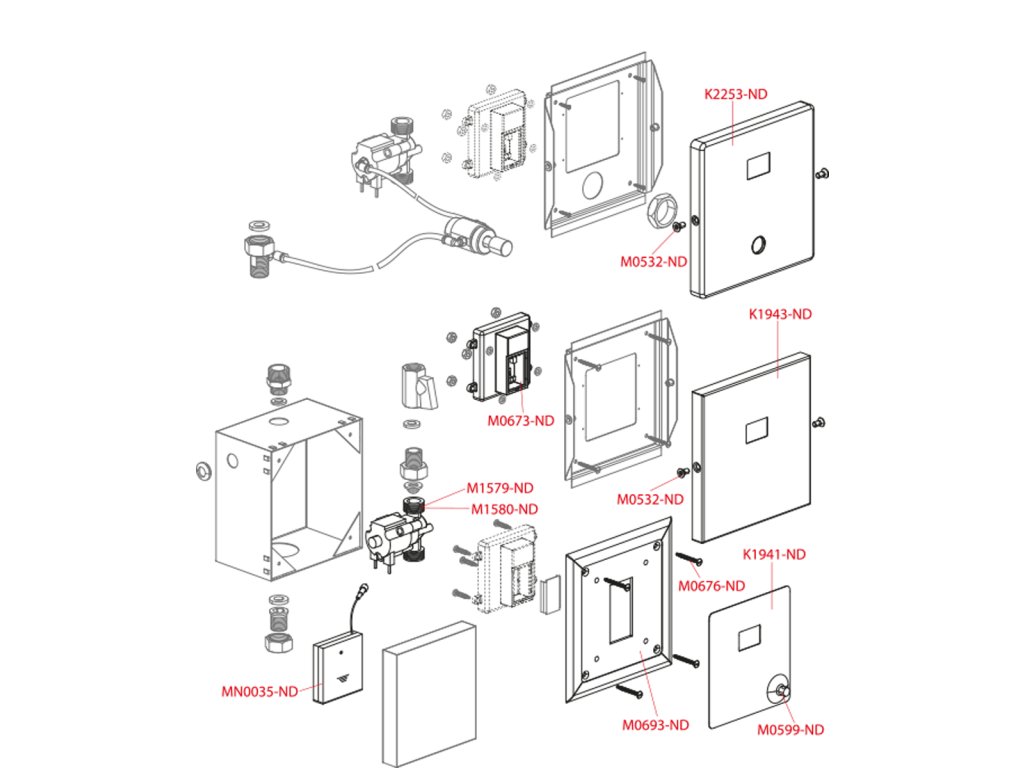 K2253-ND

M0532-ND

K1943-ND

M0673-ND

M0532-ND

M1579-ND

M1580-ND

K1941-ND

M0676-ND

MN0035-ND

M0693-ND

M0599-ND