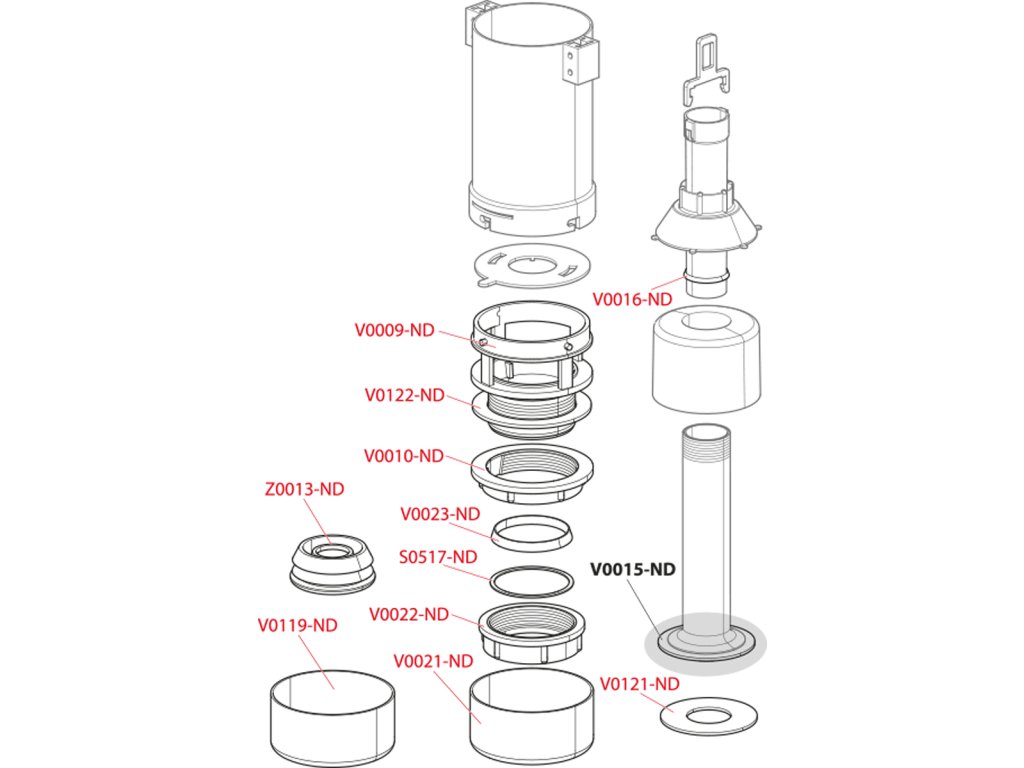 V0016-ND

V0009-ND

V0122-ND

V0010-ND

Z0013-ND

V0023-ND

S0517-ND

V0015-ND

V0022-ND

V0119-ND

V0021-ND

V0121-ND