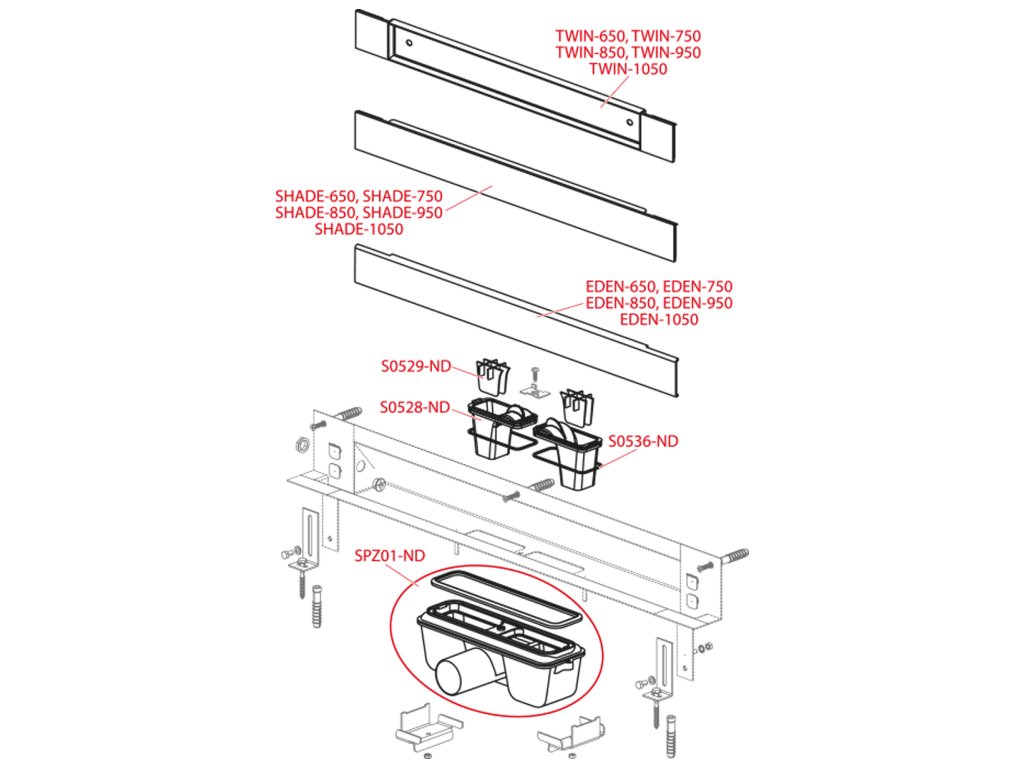 TWIN-650, TWIN-750
TWIN-850, TWIN-950
TWIN-1050

SHADE-650, SHADE-750
SHADE-850, SHADE-950
SHADE-1050

EDEN-650, EDEN-750
EDEN-850, EDEN-950
EDEN-1050

S0529-ND

S0528-ND

S0536-ND

SPZ01-ND