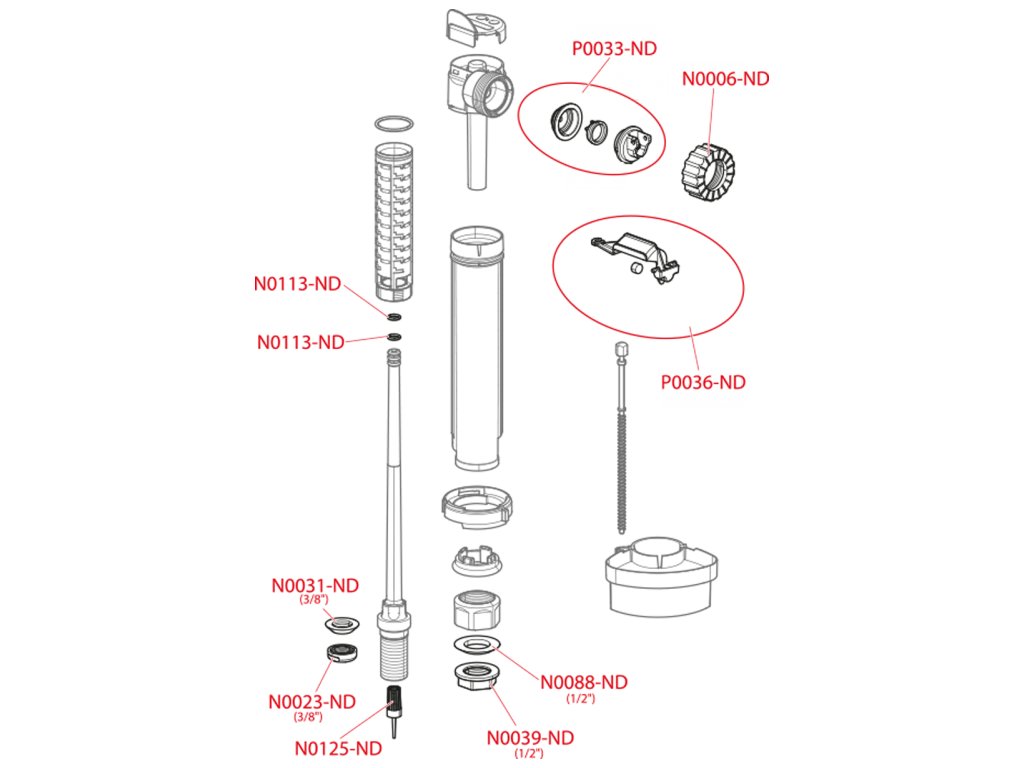 P0033-ND

N0006-ND

N0113-ND

N0113-ND

P0036-ND

N0031-ND
(3/8")

N0023-ND
(3/8")

N0125-ND

N0088-ND
(1/2")

N0039-ND
(1/2")