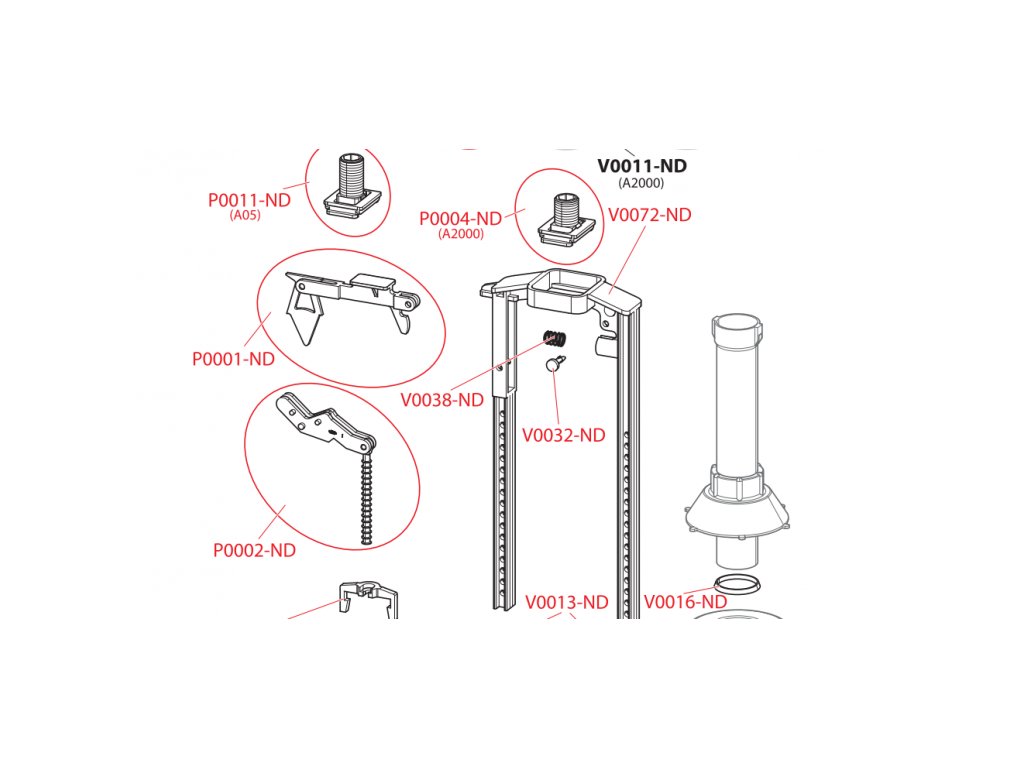 V0011-ND
(A2000)

P0011-ND
(A05)

P0004-ND
(A2000)

V0072-ND

P0001-ND

V0038-ND

V0032-ND

P0002-ND

V0013-ND

V0016-ND