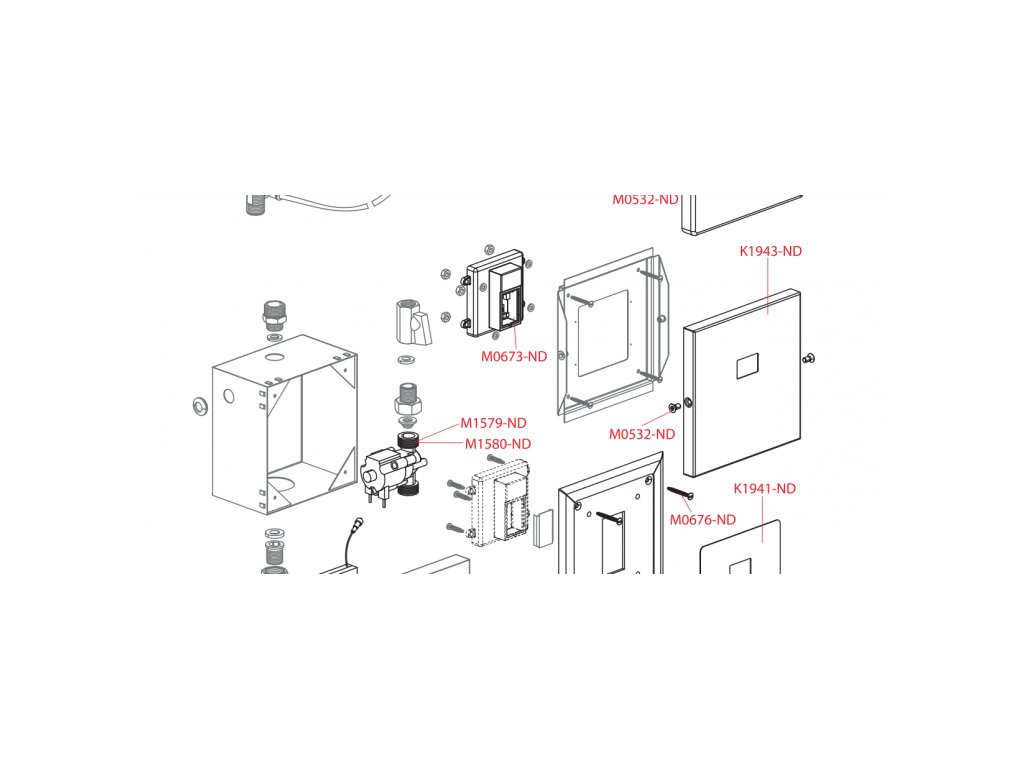 M0532-ND

K1943-ND

M0673-ND

M1579-ND

M1580-ND

M0532-ND

K1941-ND

M0676-ND