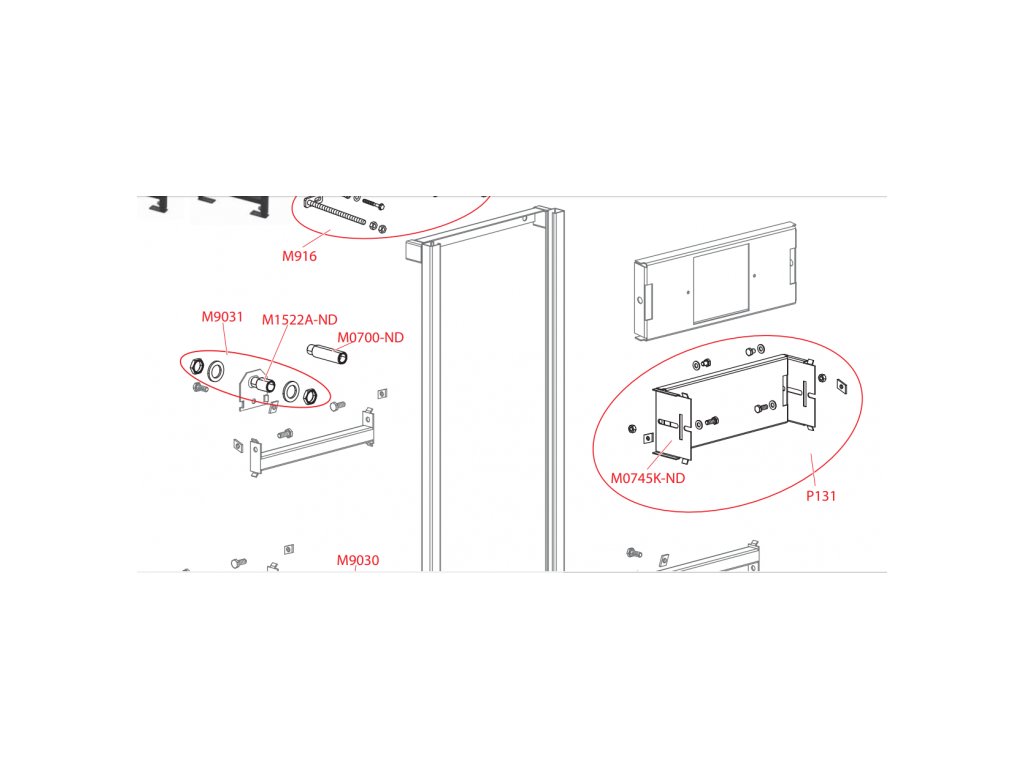 M916

M9031
M1522A-ND
M0700-ND

M0745K-ND
P131

M9030