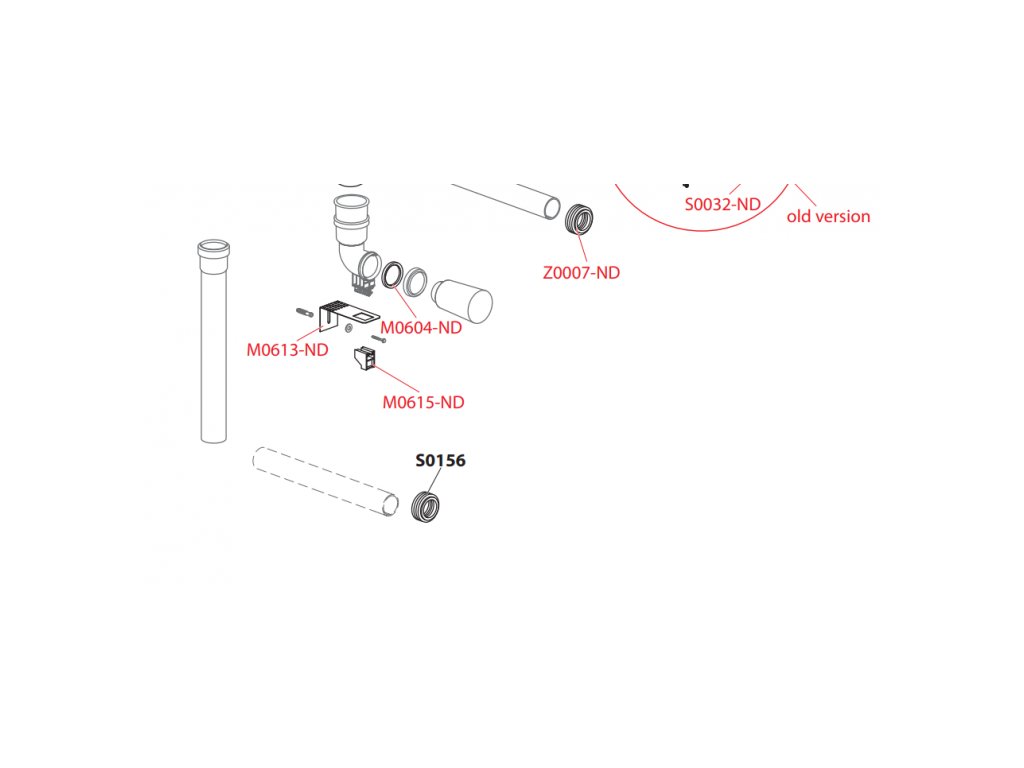 S0032-ND
old version
Z0007-ND
M0604-ND
M0613-ND
M0615-ND
S0156