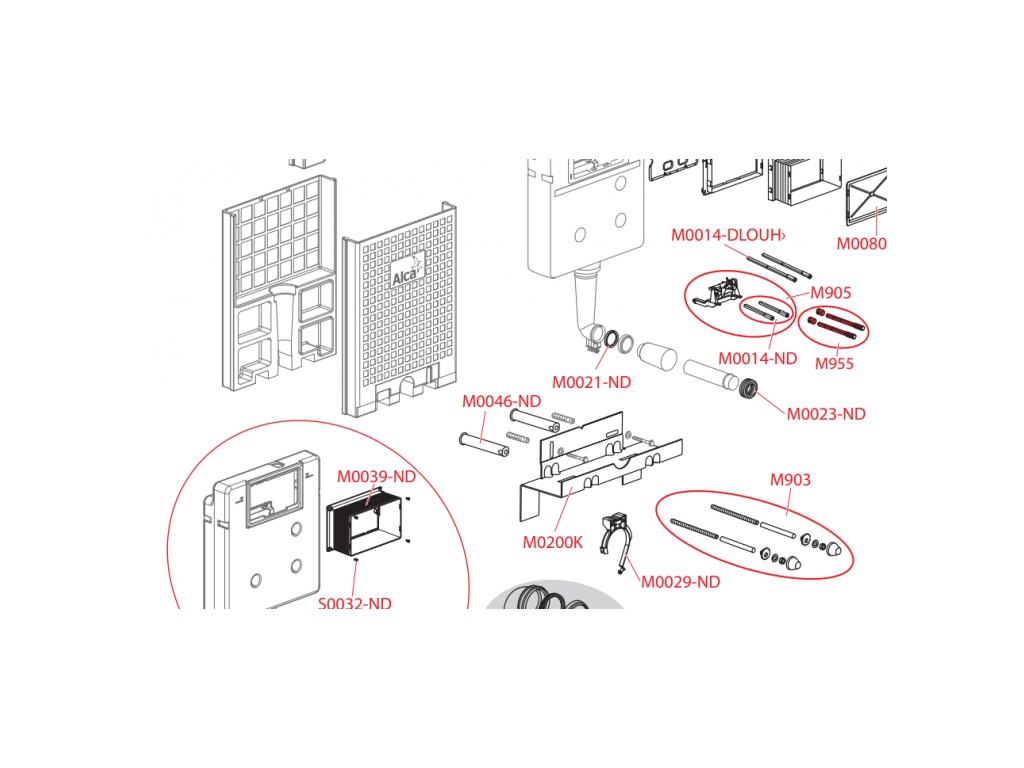 Alca

M0014-DLOUH›

M0080

M905

M0014-ND

M955

M0021-ND

M0023-ND

M0046-ND

M0039-ND

M903

M0200K

M0029-ND

S0032-ND