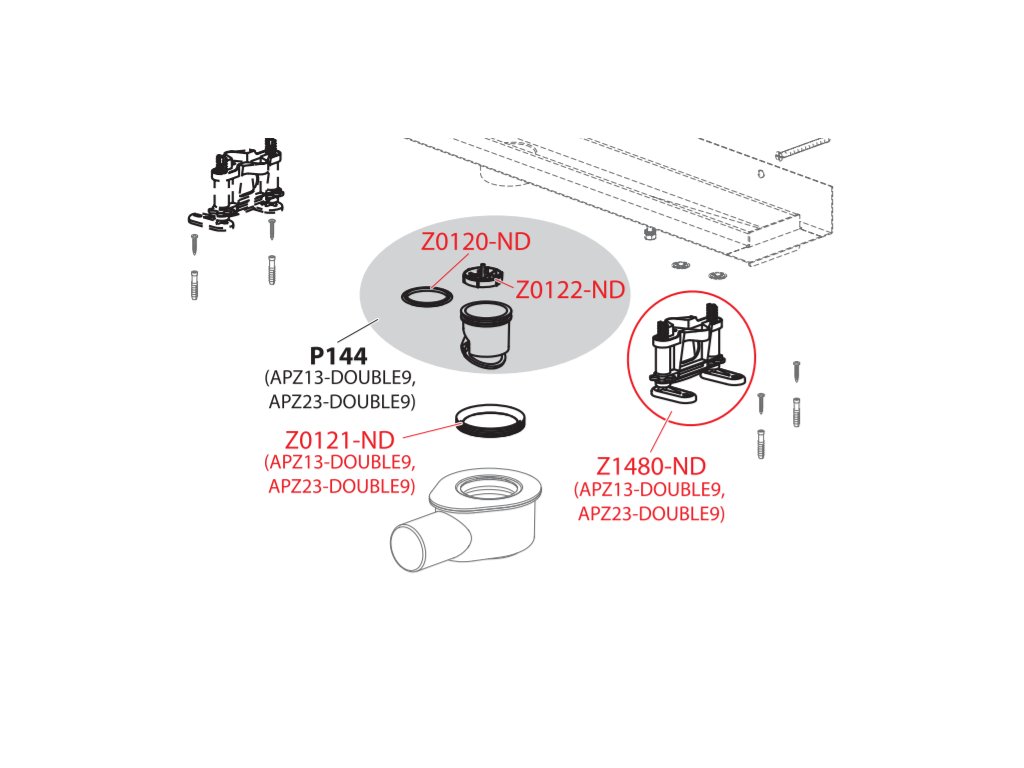 Z0120-ND

Z0122-ND

P144
(APZ13-DOUBLE9,
APZ23-DOUBLE9)

Z0121-ND
(APZ13-DOUBLE9,
APZ23-DOUBLE9)

Z1480-ND
(APZ13-DOUBLE9,
APZ23-DOUBLE9)