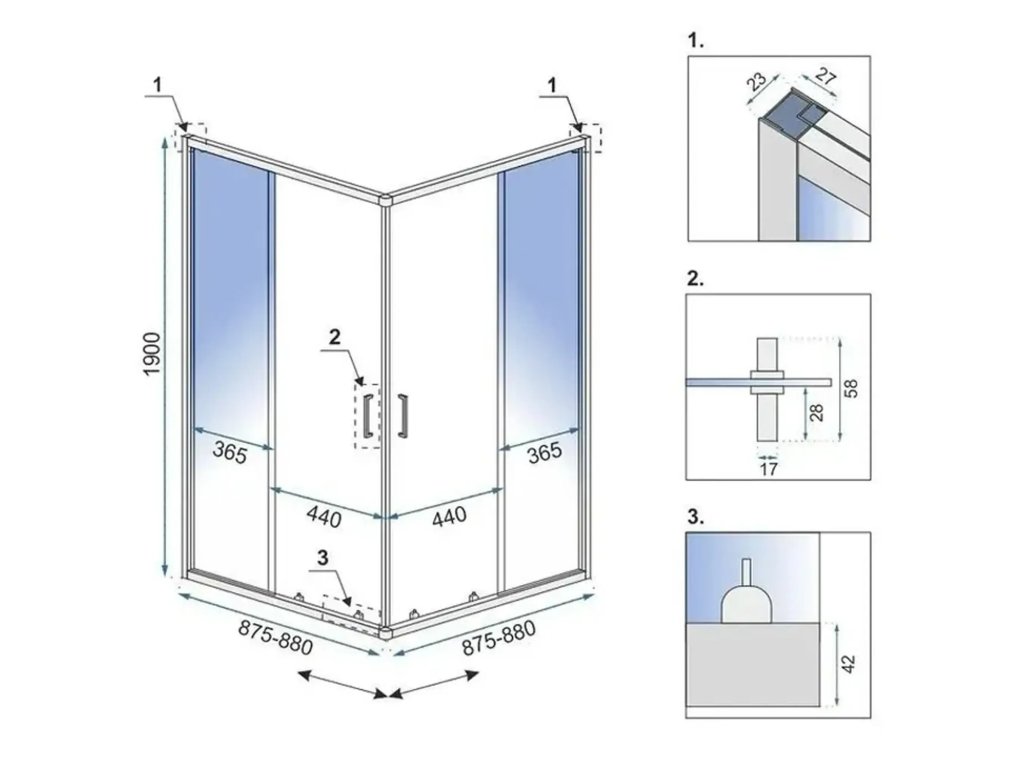 1
1
1900
2
365
365
440
440
3
875-880
875-880

1.
23
27

2.
58
28
17

3.
42