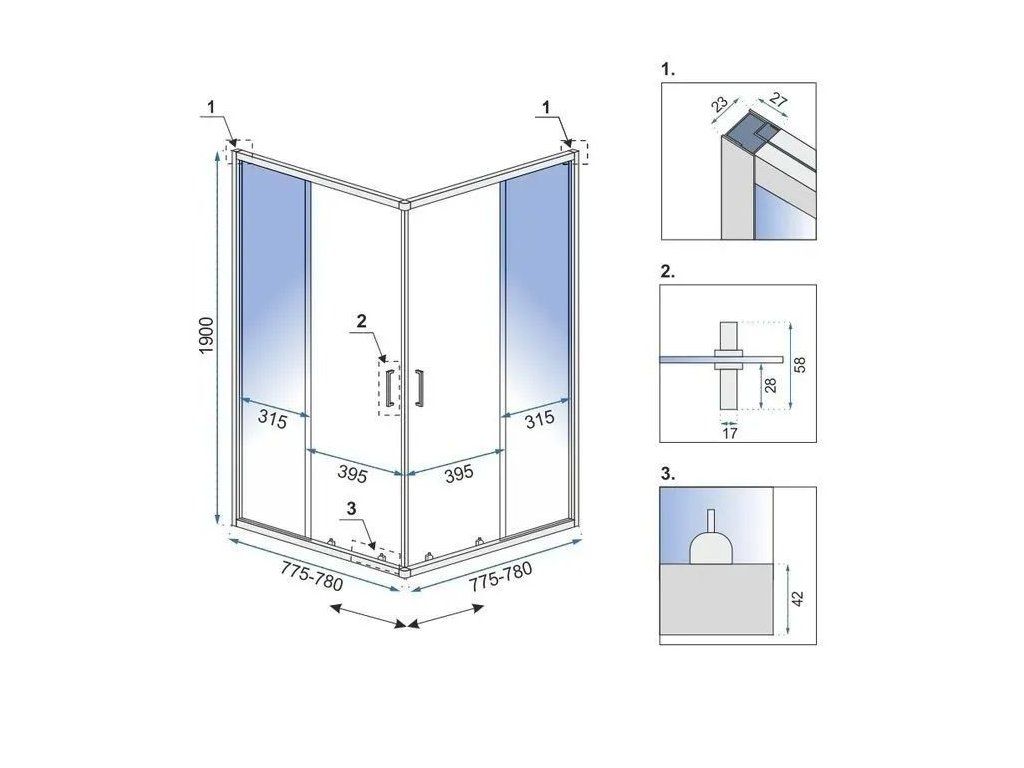 1
1
1900
2
315
315
395
395
3
775-780
775-780

1.
23
27

2.
58
28
17

3.
42