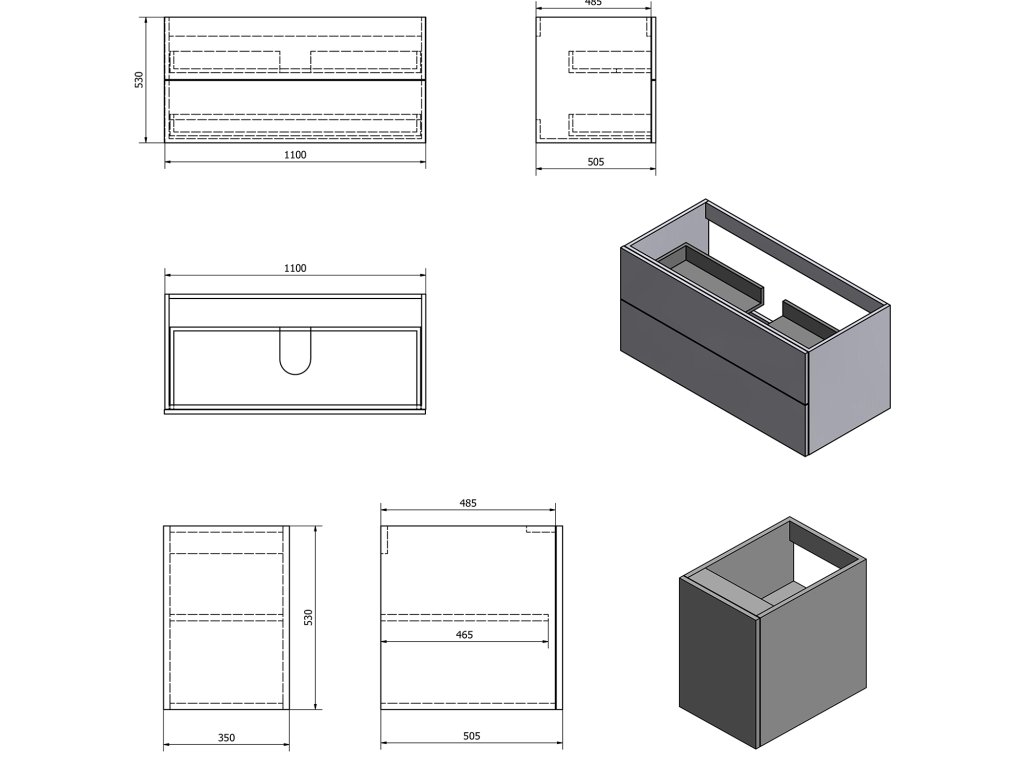 530

1100

485

505

1100

485

530

465

350

505