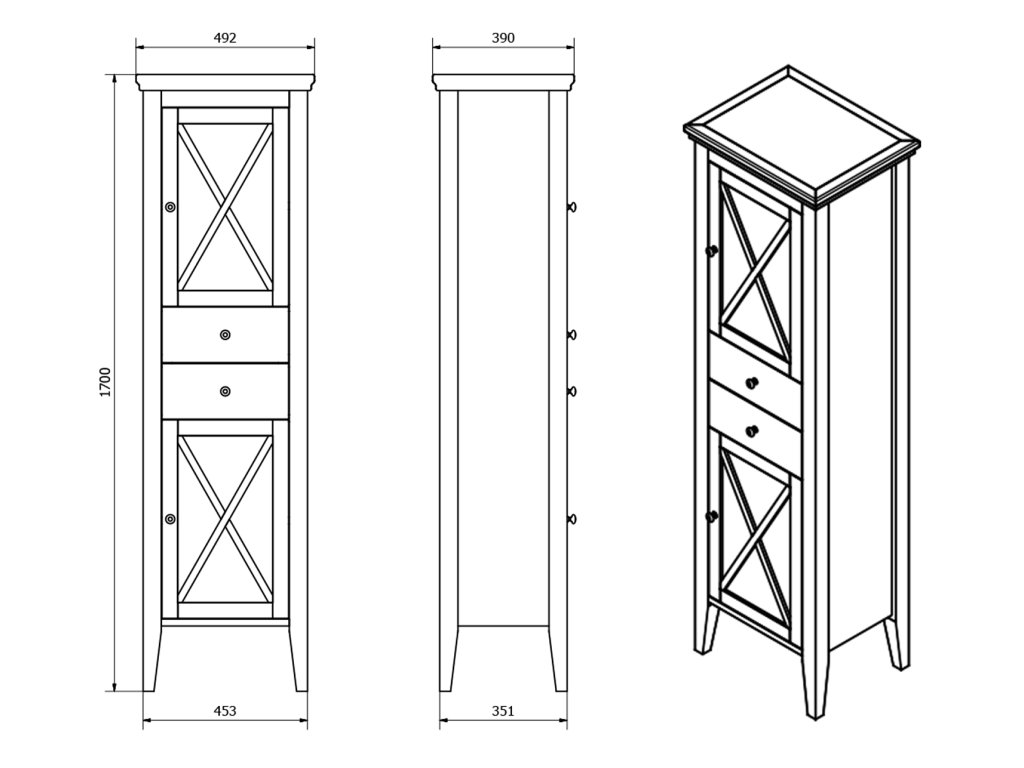 492

390

1700

453

351