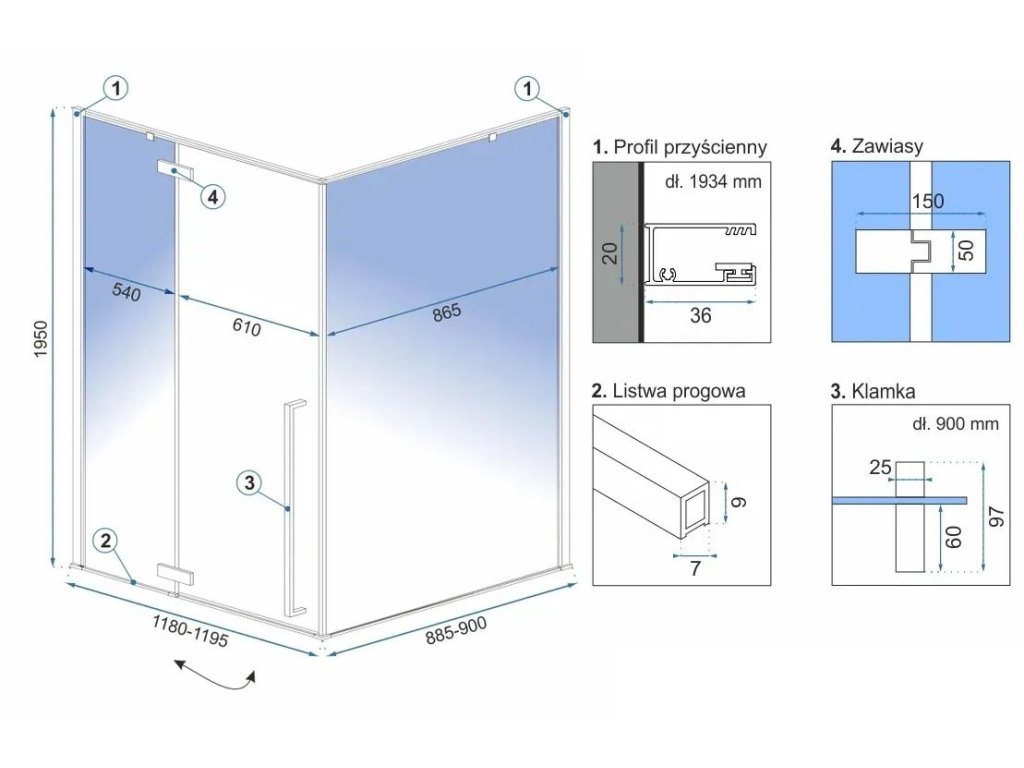 1
1
4
1950
540
610
865
3
2
1180-1195
885-900

1. Profil przyścienny
dł. 1934 mm
20
36

4. Zawiasy
150
50

2. Listwa progowa
9
7

3. Klamka
dł. 900 mm
25
60
97