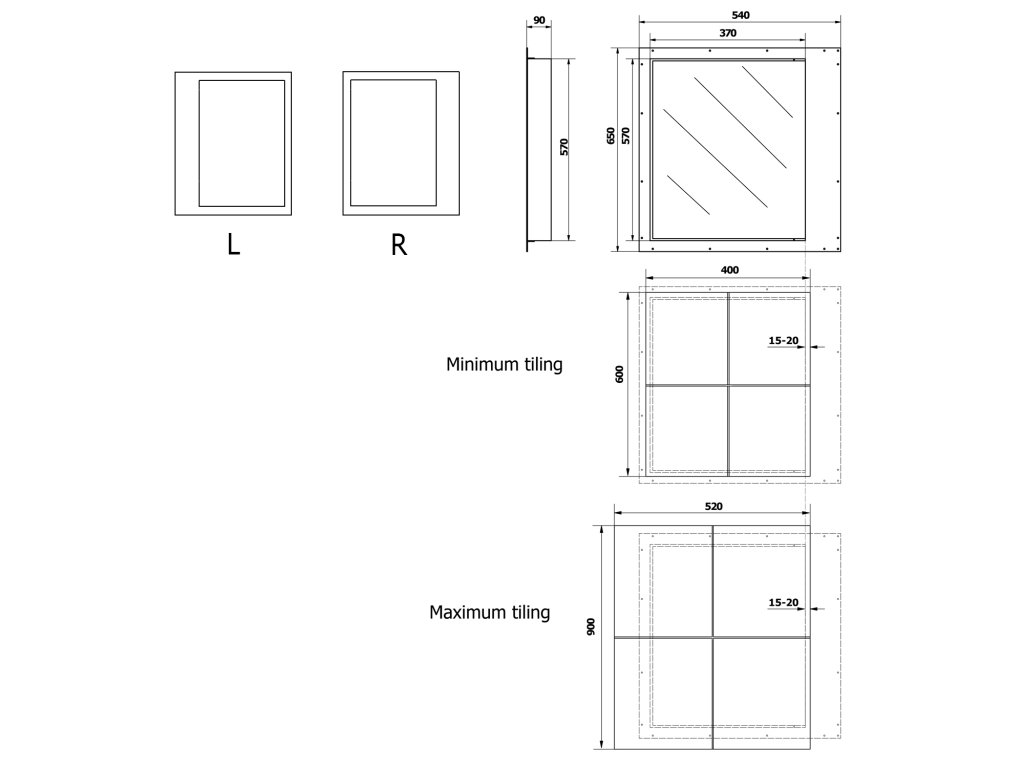 L

R

90

570

540

370

650

570

400

15-20

Minimum tiling

600

520

15-20

Maximum tiling

900