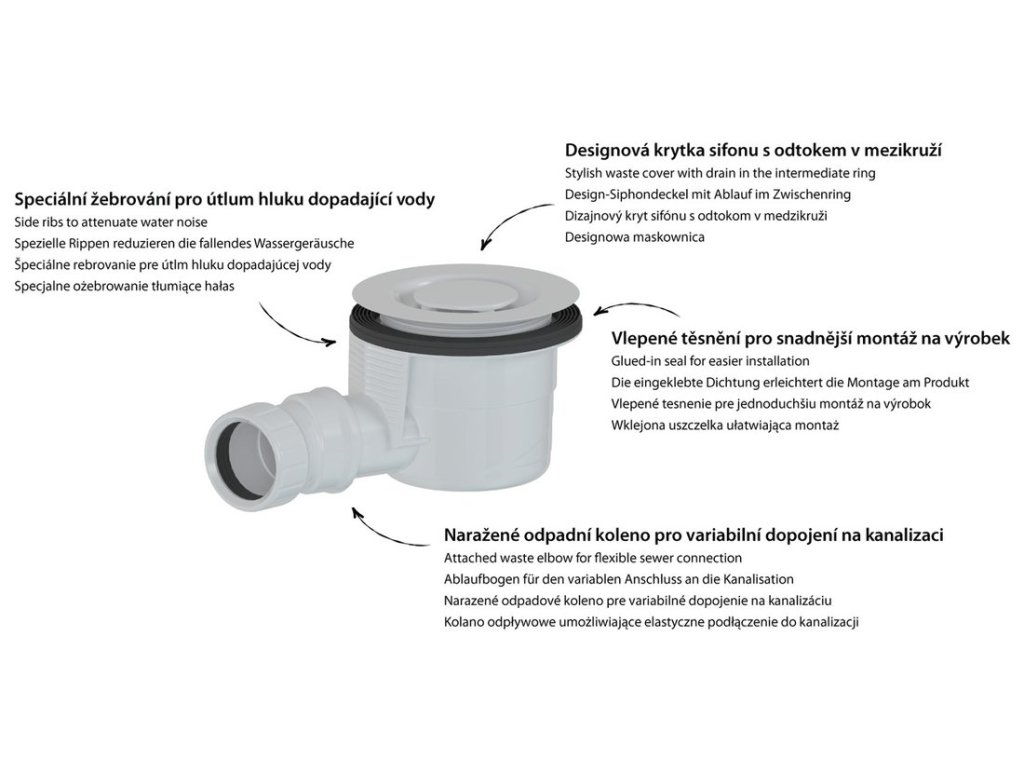 Designová krytka sifonu s odtokem v mezikruží
Stylish waste cover with drain in the intermediate ring
Design-Siphondeckel mit Ablauf im Zwischenring
Dizajnový kryt sifónu s odtokom v medzikruží
Designowa maskownica

Speciální žebrování pro útlum hluku dopadající vody
Side ribs to attenuate water noise
Spezielle Rippen reduzieren die fallendes Wassergeräusche
Špeciálne rebrovanie pre útlm hluku dopadajúcej vody
Specjalne ożebrowanie tłumiące hałas

Vlepené těsnění pro snadnější montáž na výrobek
Glued-in seal for easier installation
Die eingeklebte Dichtung erleichtert die Montage am Produkt
Vlepené tesnenie pre jednoduchšiu montáž na výrobok
Wklejona uszczelka ułatwiająca montaż

Naražené odpadní koleno pro variabilní dopojení na kanalizaci
Attached waste elbow for flexible sewer connection
Ablaufbogen für den variablen Anschluss an die Kanalisation
Narazené odpadové koleno pre variabilné dopojenie na kanalizáciu
Kolano odpływowe umożliwiające elastyczne podłączenie do kanalizacji