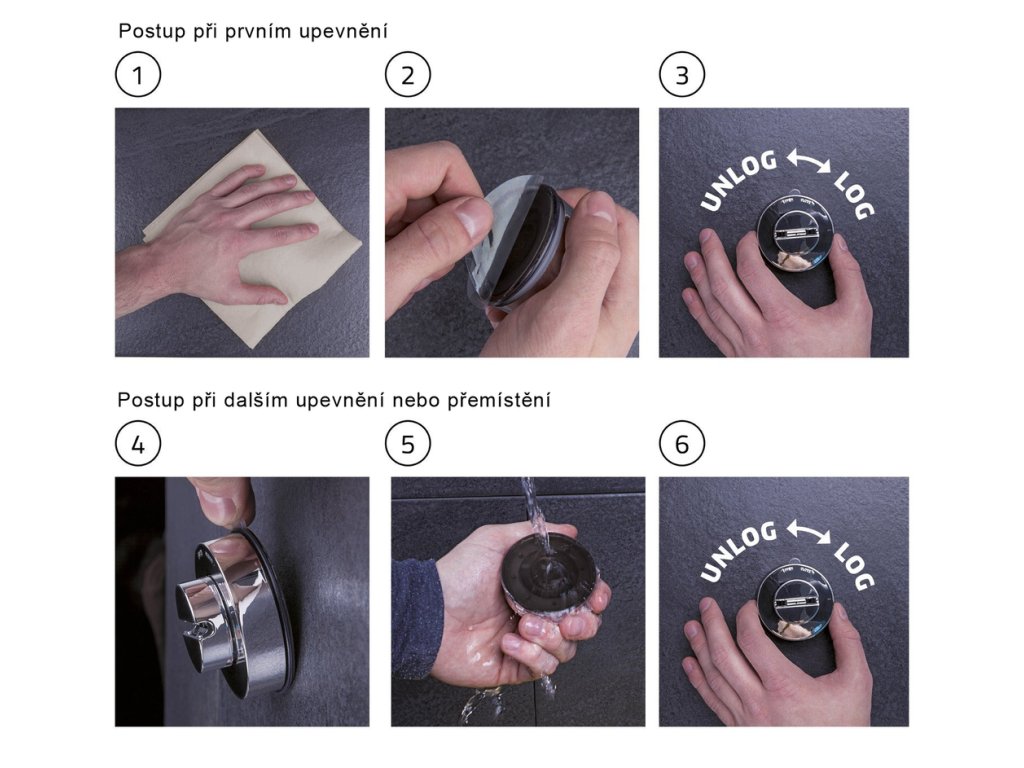 Postup při prvním upevnění

1

2

3

UNLOG LOG

Postup při dalším upevnění nebo přemístění

4

5

6

UNLOG LOG