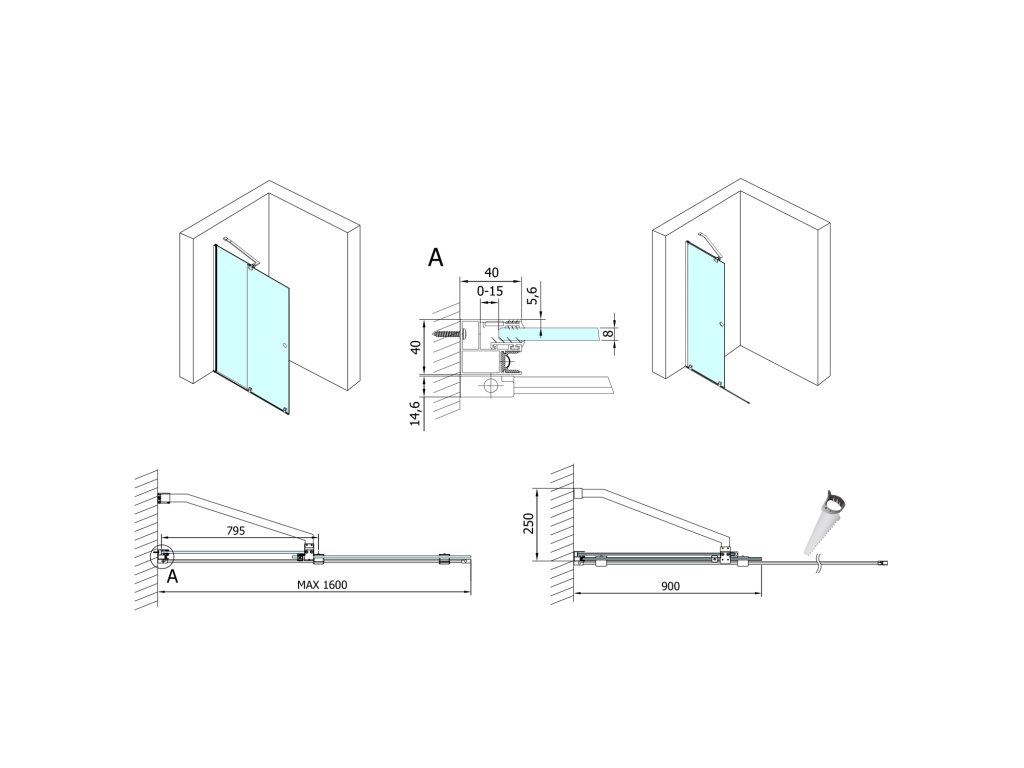 A
40
0-15
5,6
8
40
14,6
795
A
MAX 1600
250
900