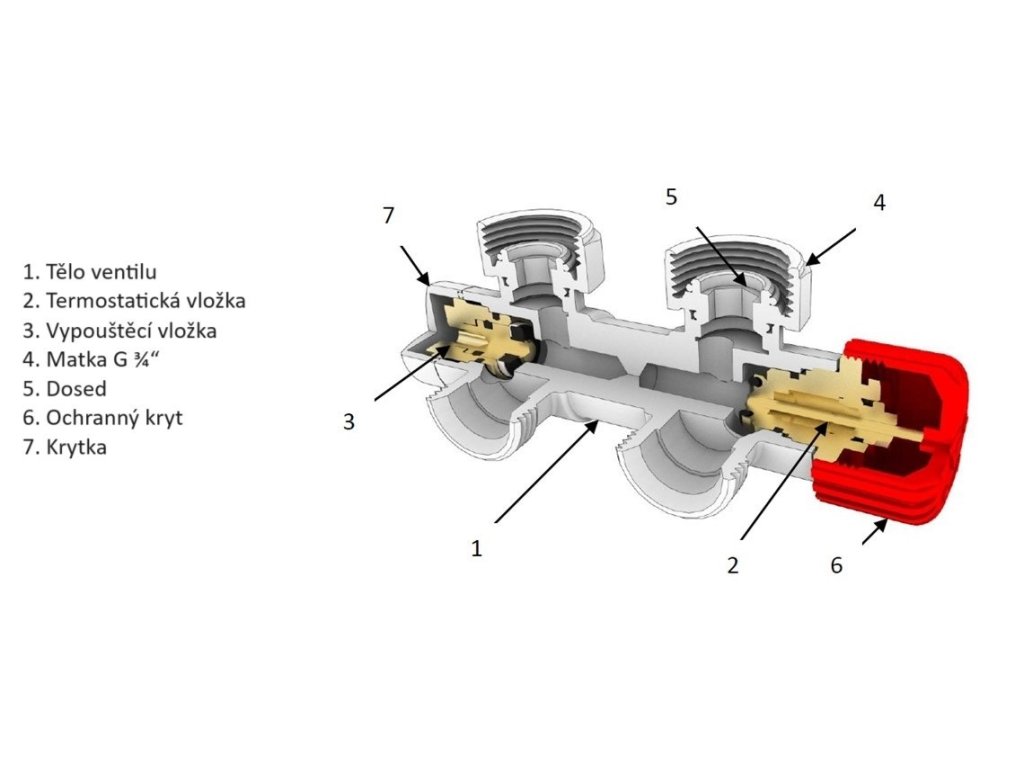 1. Tělo ventilu
2. Termostatická vložka
3. Vypouštěcí vložka
4. Matka G ¾“
5. Dosed
6. Ochranný kryt
7. Krytka

7

5

4

3

1

2

6