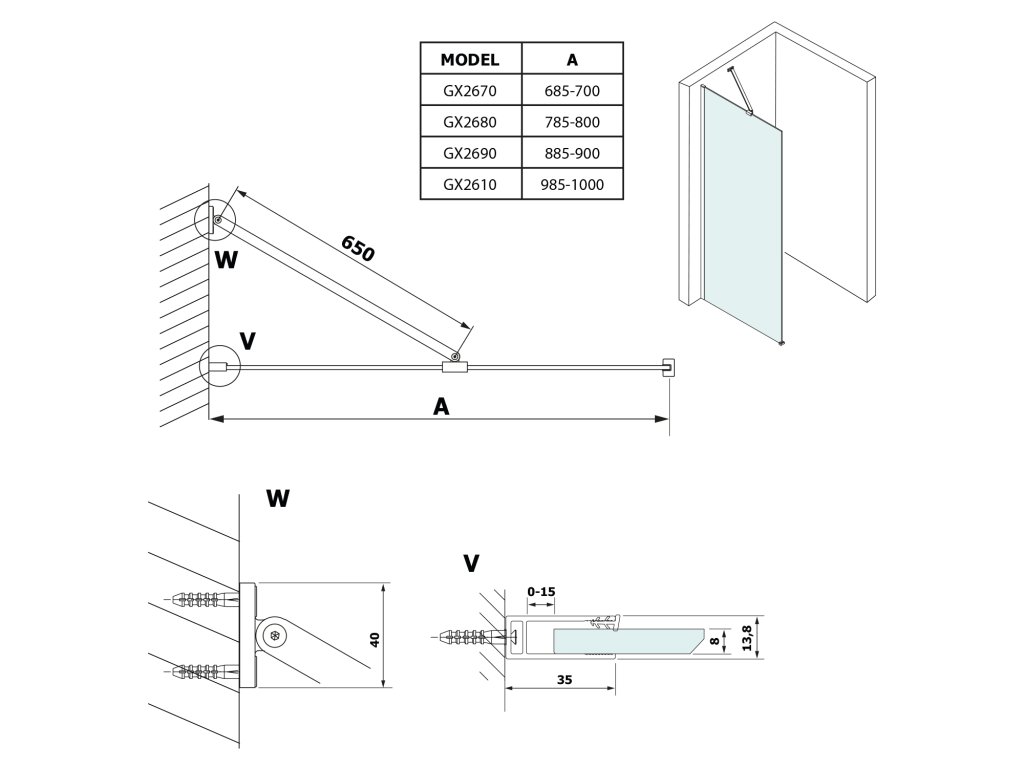 | MODEL | A |
|---|---|
| GX2670 | 685-700 |
| GX2680 | 785-800 |
| GX2690 | 885-900 |
| GX2610 | 985-1000 |

650

W

V

A

W

40

V

0-15

8

13,8

35