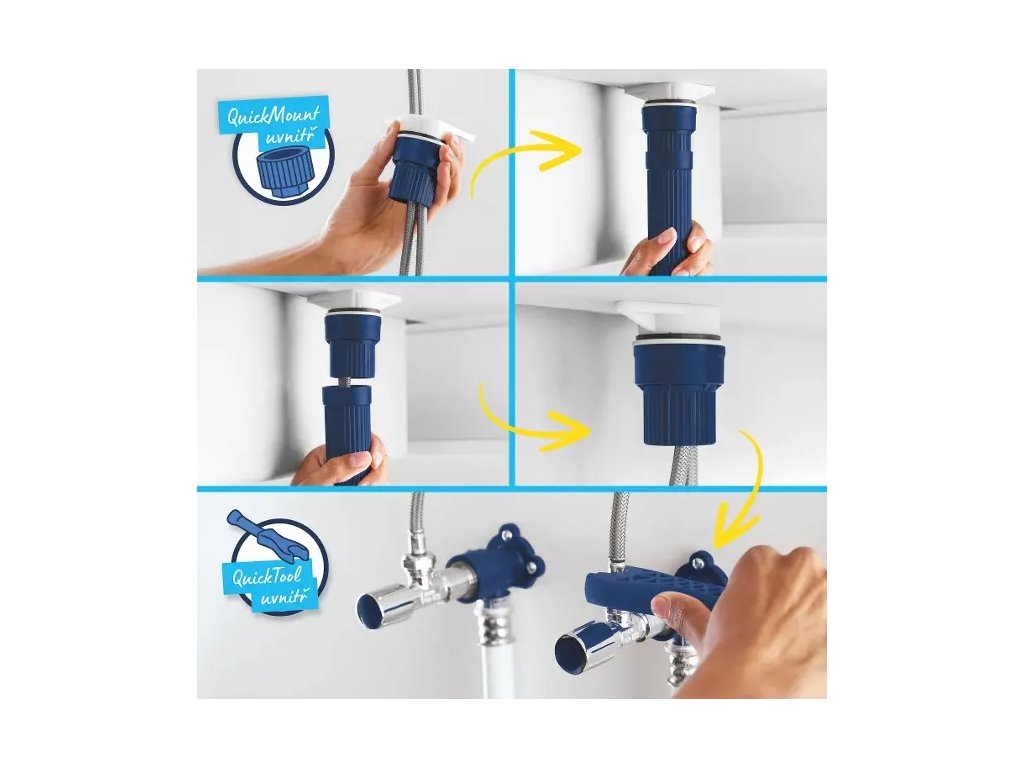 QuickMount uvnitř

QuickTool uvnitř