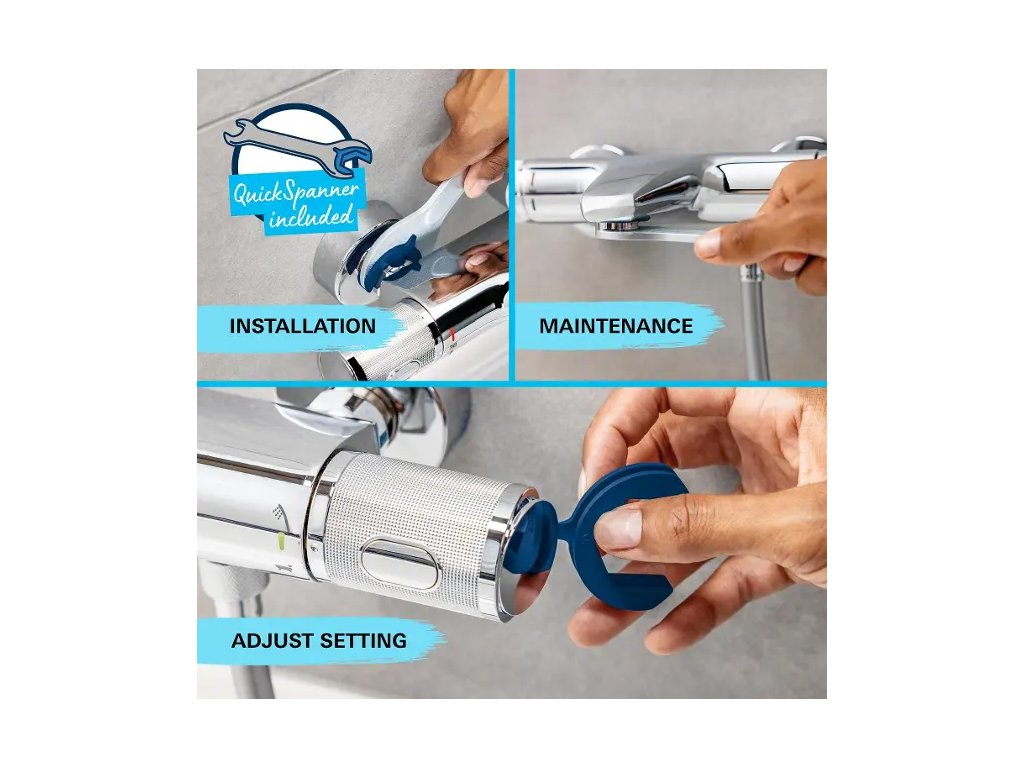 QuickSpanner included

INSTALLATION

MAINTENANCE

ADJUST SETTING