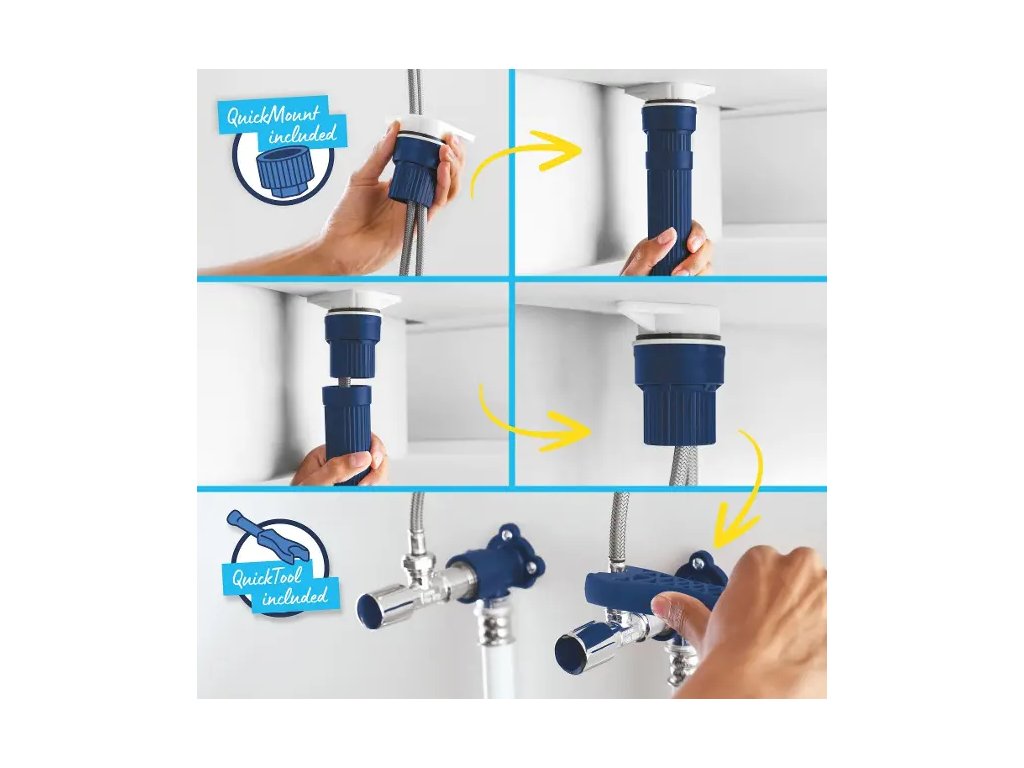 QuickMount included

QuickTool included